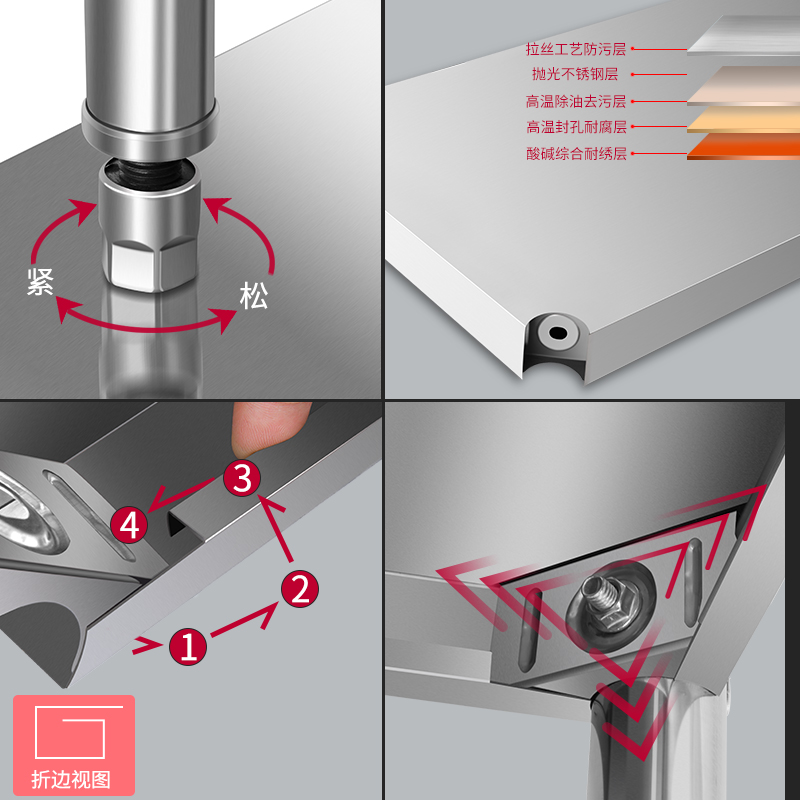 紧
松

拉丝工艺防污层
抛光不锈钢层
高温除油去污层
高温封孔耐腐层
酸碱综合耐绣层

3
4
2
1

折边视图