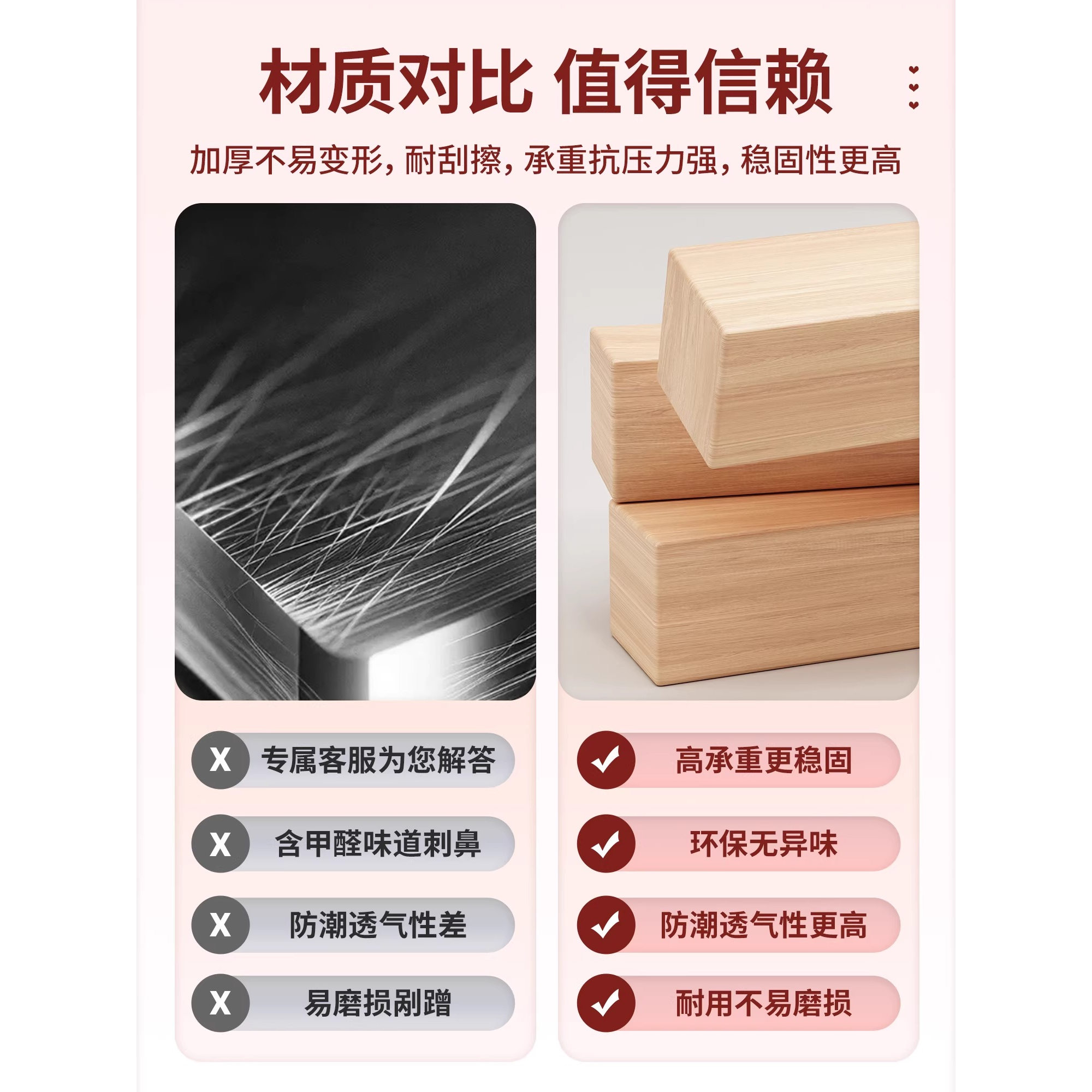 材质对比 值得信赖

加厚不易变形，耐刮擦，承重抗压力强，稳固性更高

X 专属客服为您解答

X 含甲醛味道刺鼻

X 防潮透气性差

X 易磨损剐蹭

高承重更稳固

环保无异味

防潮透气性更高

耐用不易磨损