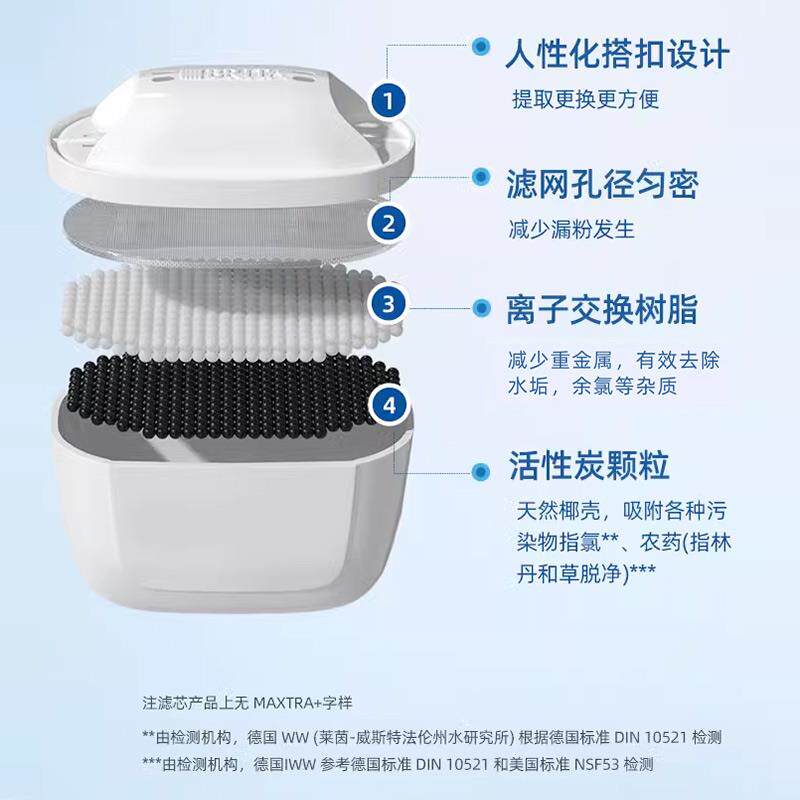 BRITA

1

人性化搭扣设计

提取更换更方便

2

滤网孔径匀密

减少漏粉发生

3

离子交换树脂

减少重金属，有效去除水垢，余氯等杂质

4

活性炭颗粒

天然椰壳，吸附各种污染物指氯**、农药(指林丹和草脱净)***

注滤芯产品上无 MAXTRA+字样

**由检测机构，德国 WW (莱茵-威斯特法伦州水研究所) 根据德国标准 DIN 10521 检测

***由检测机构，德国IWW 参考德国标准 DIN 10521 和美国标准 NSF53 检测