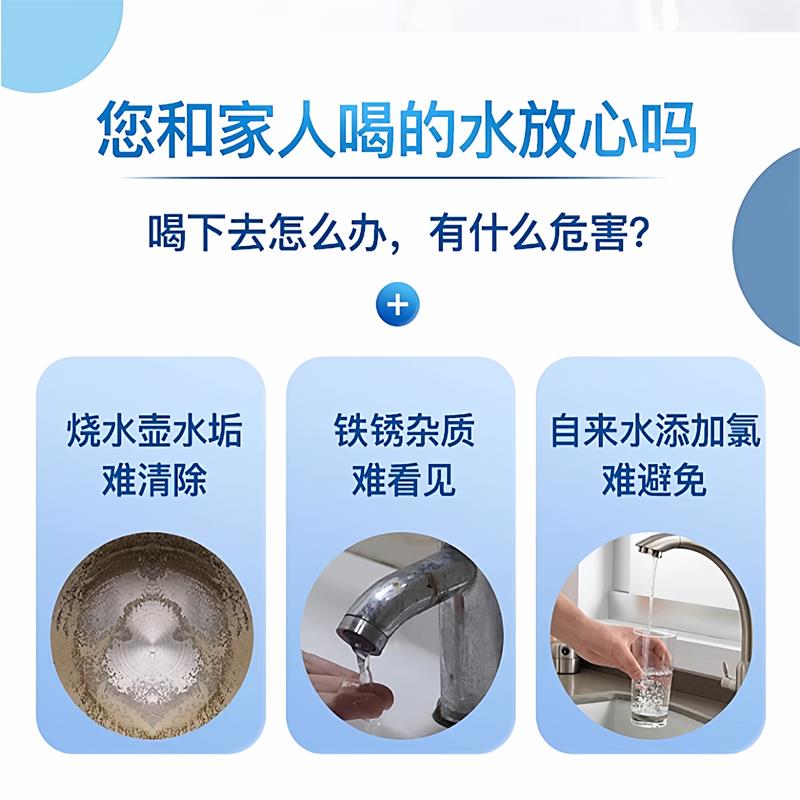 您和家人喝的水放心吗

喝下去怎么办，有什么危害?

+

烧水壶水垢
难清除

铁锈杂质
难看见

自来水添加氯
难避免