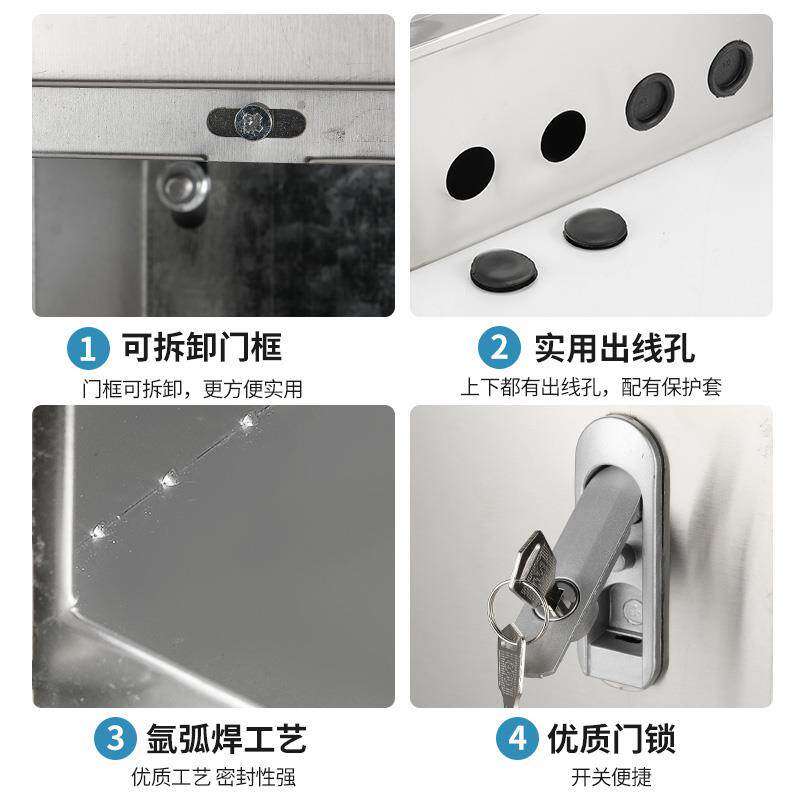 1 可拆卸门框
门框可拆卸，更方便实用

2 实用出线孔
上下都有出线孔，配有保护套

3 氩弧焊工艺
优质工艺 密封性强

4 优质门锁
开关便捷