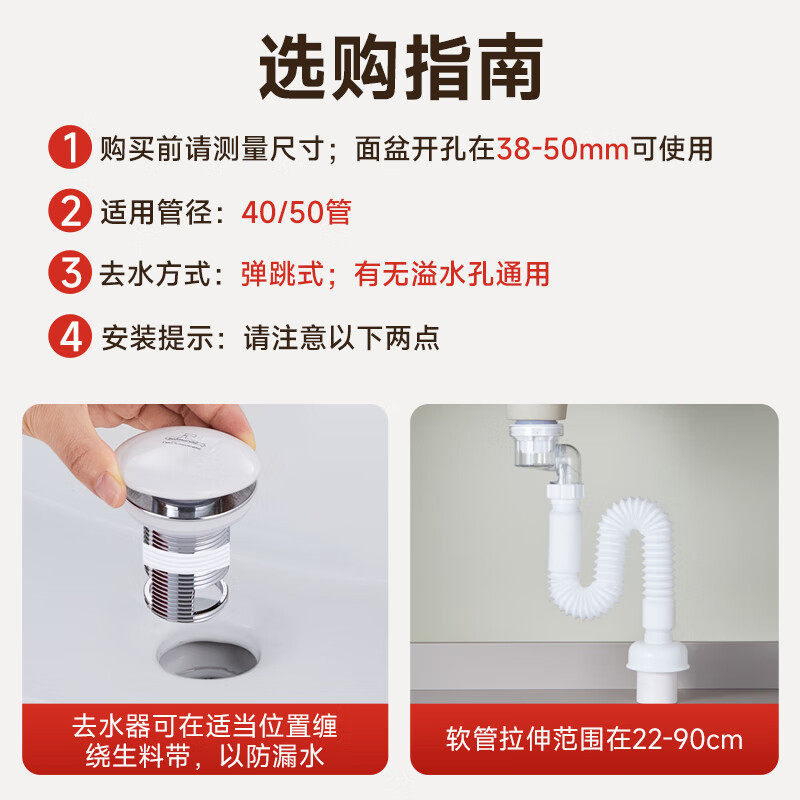 选购指南

1 购买前请测量尺寸；面盆开孔在38-50mm可使用

2 适用管径：40/50管

3 去水方式：弹跳式；有无溢水孔通用

4 安装提示：请注意以下两点

去水器可在适当位置缠绕生料带，以防漏水

软管拉伸范围在22-90cm