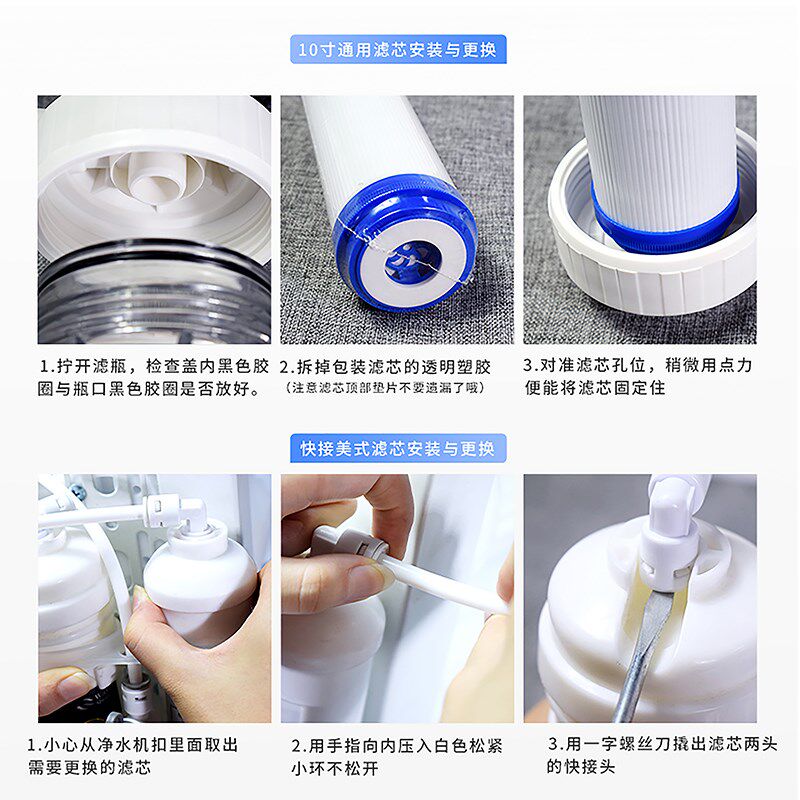 10寸通用滤芯安装与更换

1.拧开滤瓶，检查盖内黑色胶圈与瓶口黑色胶圈是否放好。

2.拆掉包装滤芯的透明塑胶
（注意滤芯顶部垫片不要遗漏了哦）

3.对准滤芯孔位，稍微用点力便能将滤芯固定住

快接美式滤芯安装与更换

1.小心从净水机扣里面取出需要更换的滤芯

2.用手指向内压入白色松紧小环不松开

3.用一字螺丝刀撬出滤芯两头的快接头