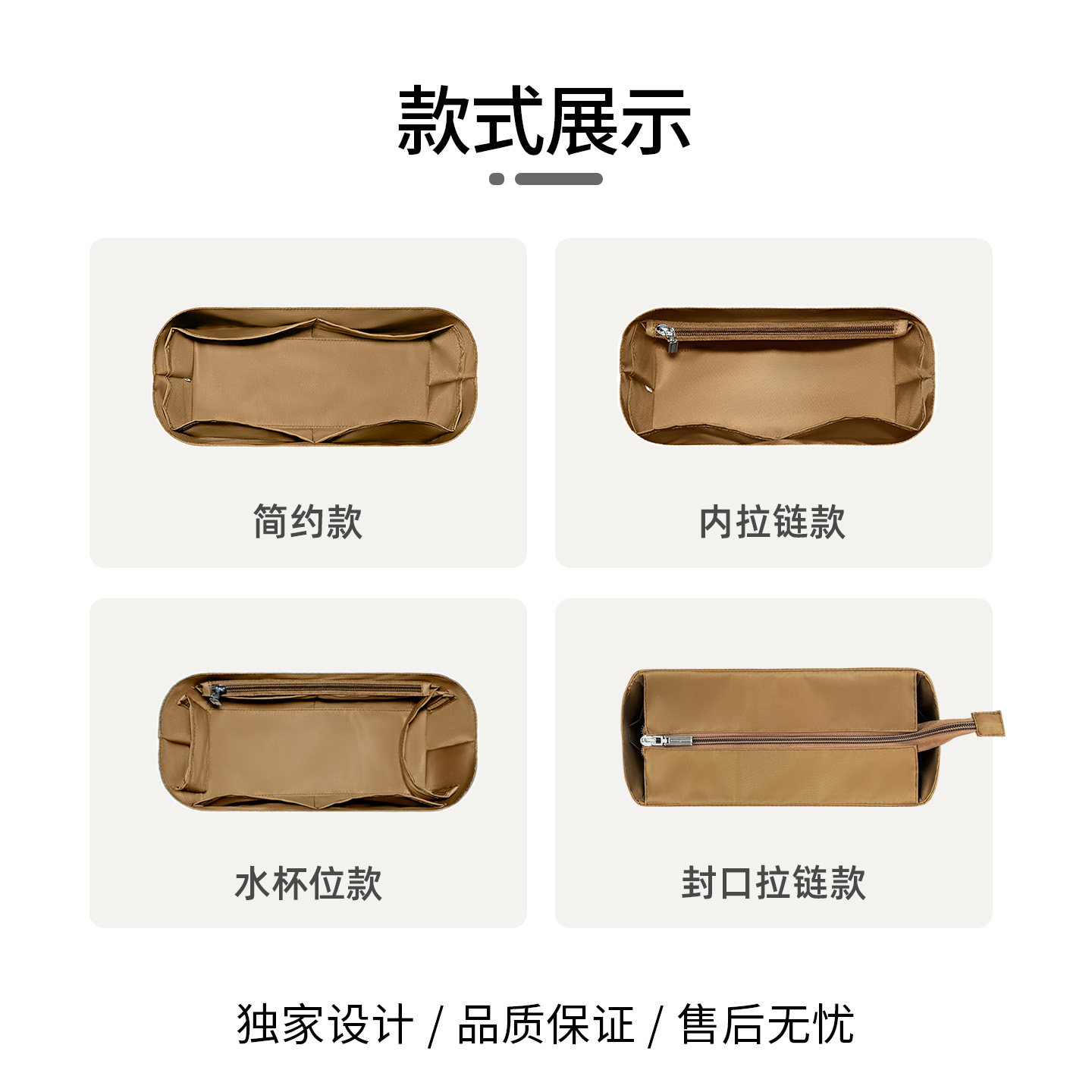 款式展示

简约款

内拉链款

水杯位款

封口拉链款

独家设计 / 品质保证 / 售后无忧