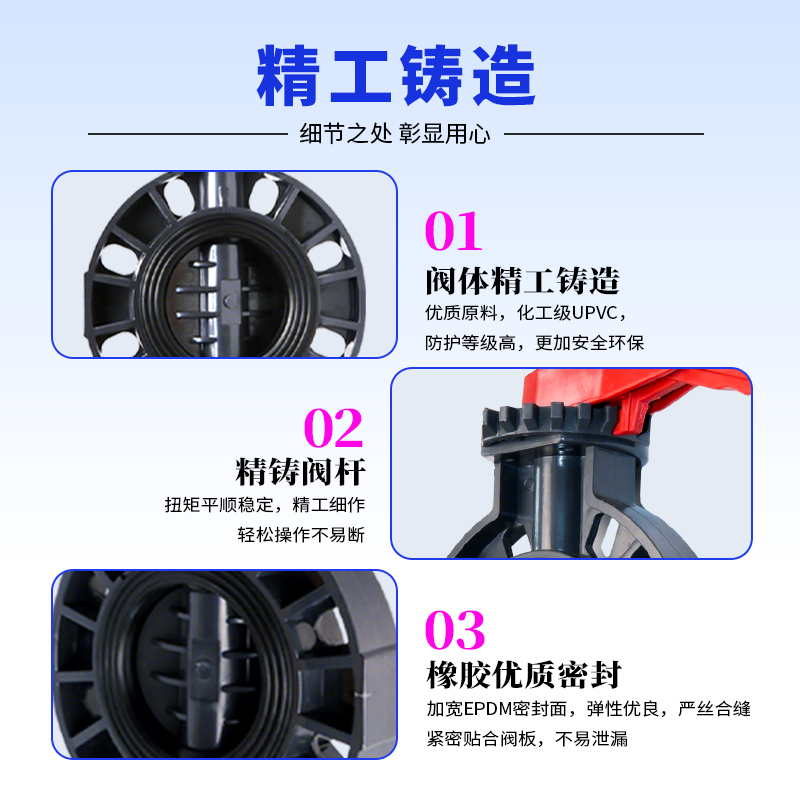 精工铸造

细节之处 彰显用心

01

阀体精工铸造

优质原料，化工级UPVC，

防护等级高，更加安全环保

02

精铸阀杆

扭矩平顺稳定，精工细作

轻松操作不易断

03

橡胶优质密封

加宽EPDM密封面，弹性优良，严丝合缝

紧密贴合阀板，不易泄漏