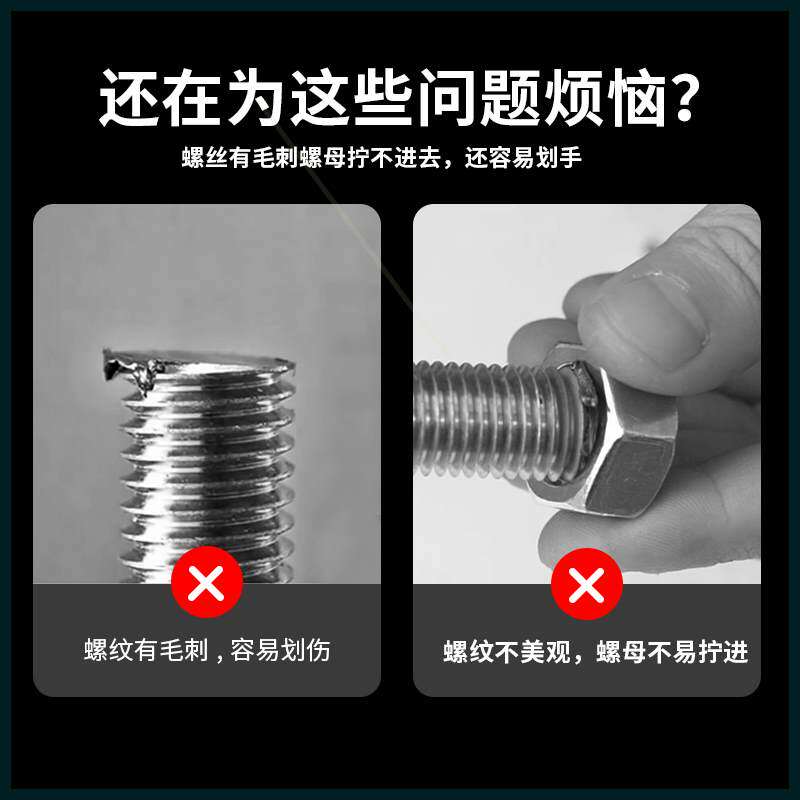 还在为这些问题烦恼?

螺丝有毛刺螺母拧不进去，还容易划手

螺纹有毛刺，容易划伤

螺纹不美观，螺母不易拧进