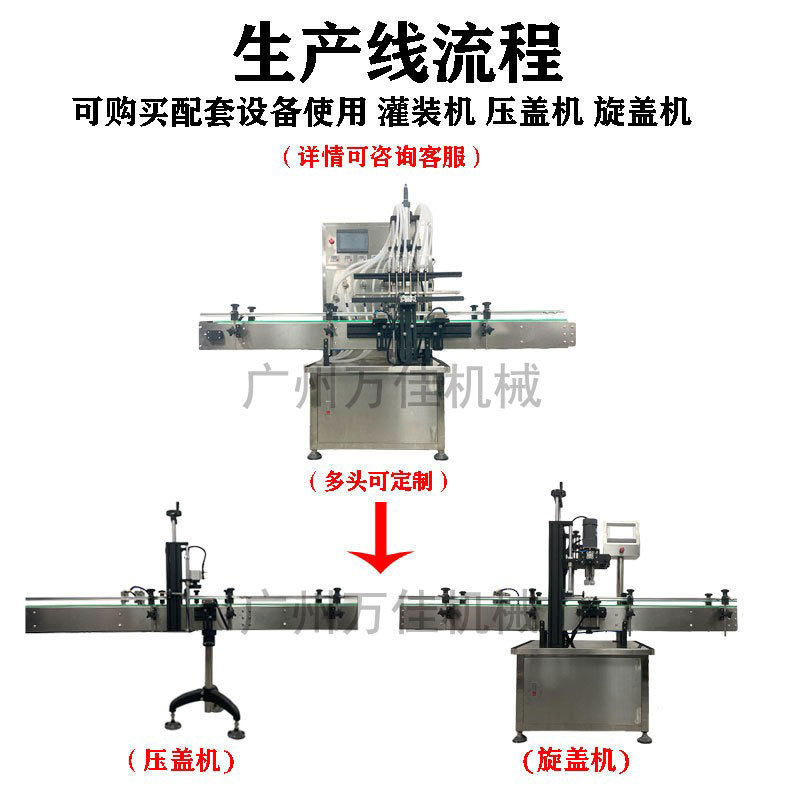 生产线流程

可购买配套设备使用 灌装机 压盖机 旋盖机

（详情可咨询客服）

广州万佳机械

（多头可定制）

广州万佳机械

（压盖机）

（旋盖机）