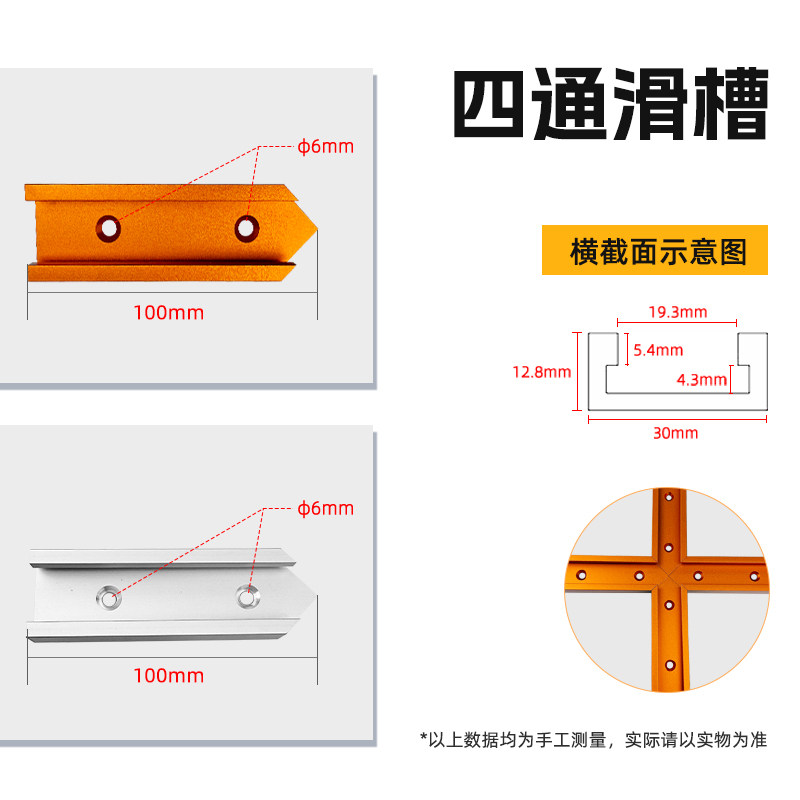 四通滑槽

ϕ6mm

100mm

横截面示意图

19.3mm
5.4mm
12.8mm
4.3mm
30mm

ϕ6mm

100mm

*以上数据均为手工测量，实际请以实物为准