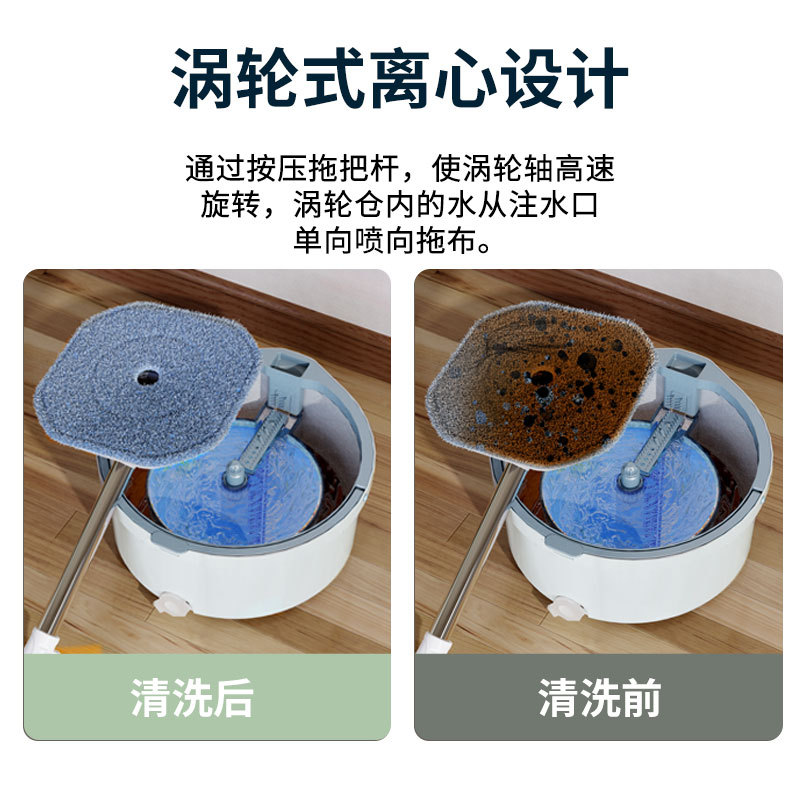 涡轮式离心设计

通过按压拖把杆，使涡轮轴高速旋转，涡轮仓内的水从注水口单向喷向拖布。

清洗后

清洗前