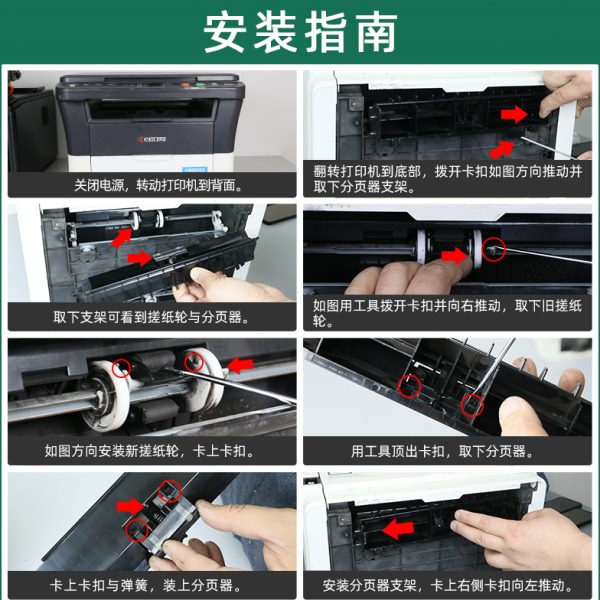 安装指南

KYOCERA

关闭电源，转动打印机到背面。

翻转打印机到底部，拨开卡扣如图方向推动并取下分页器支架。

取下支架可看到搓纸轮与分页器。

如图用工具拨开卡扣并向右推动，取下旧搓纸轮。

如图方向安装新搓纸轮，卡上卡扣。

用工具顶出卡扣，取下分页器。

卡上卡扣与弹簧，装上分页器。

安装分页器支架，卡上右侧卡扣向左推动。