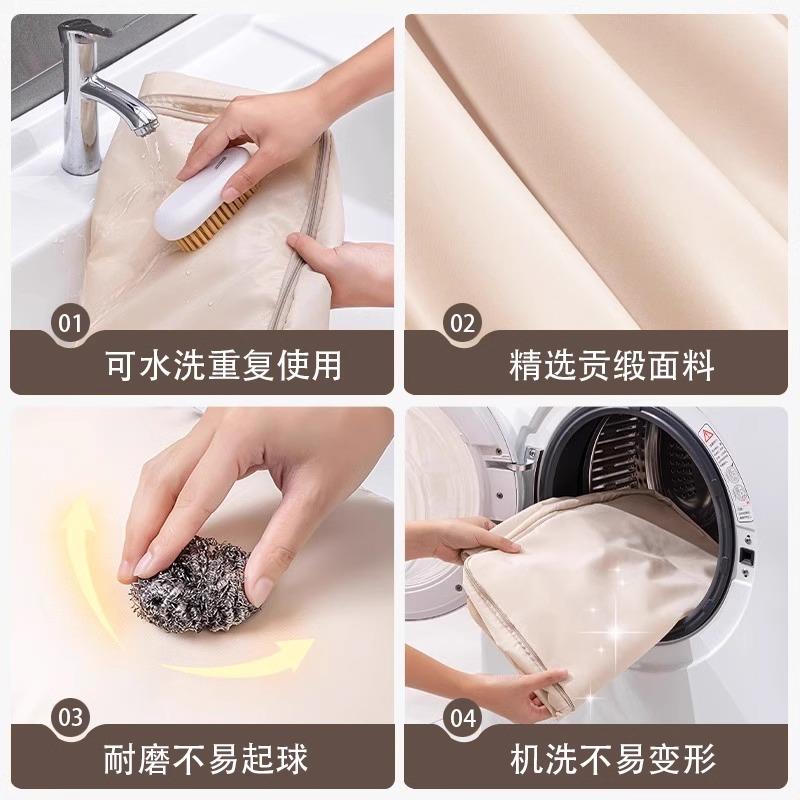 01
可水洗重复使用

02
精选贡缎面料

03
耐磨不易起球

04
机洗不易变形