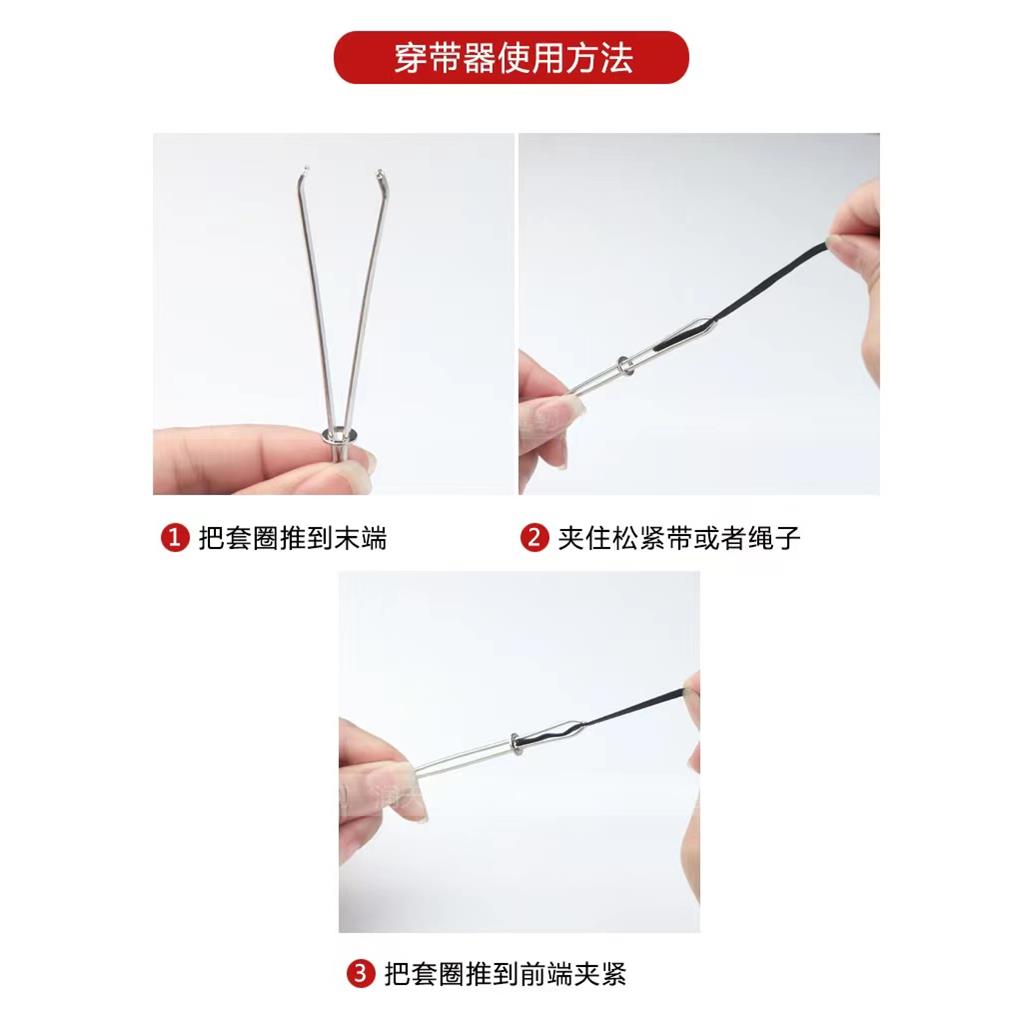 穿带器使用方法

1 把套圈推到末端

2 夹住松紧带或者绳子

3 把套圈推到前端夹紧