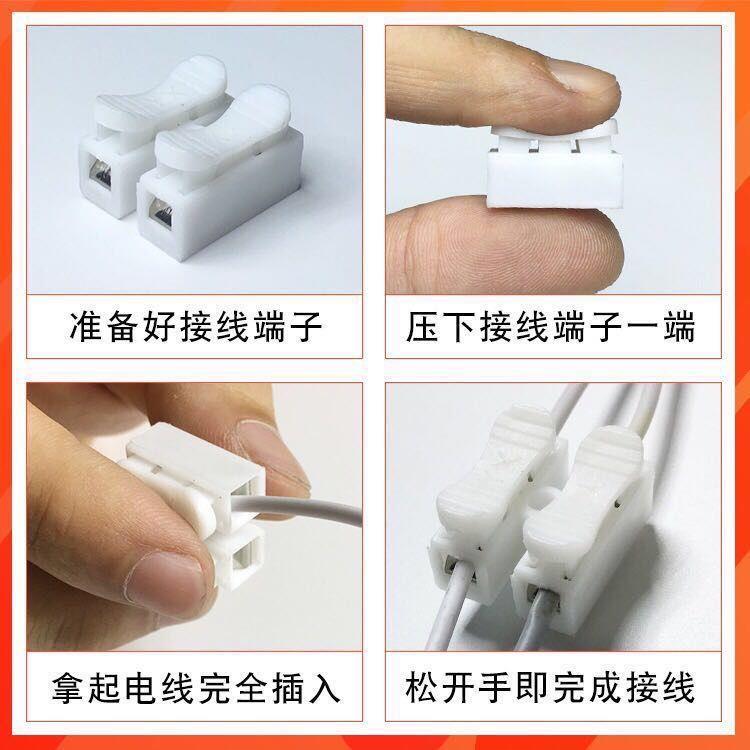 准备好接线端子

压下接线端子一端

拿起电线完全插入

松开手即完成接线