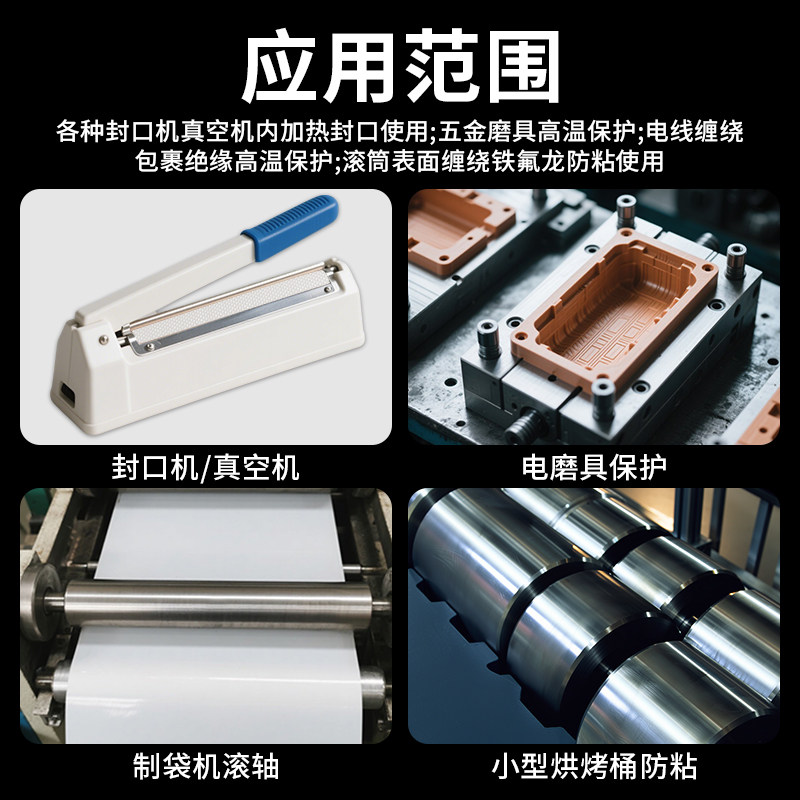 应用范围

各种封口机真空机内加热封口使用;五金磨具高温保护;电线缠绕包裹绝缘高温保护;滚筒表面缠绕铁氟龙防粘使用

封口机/真空机

电磨具保护

制袋机滚轴

小型烘烤桶防粘