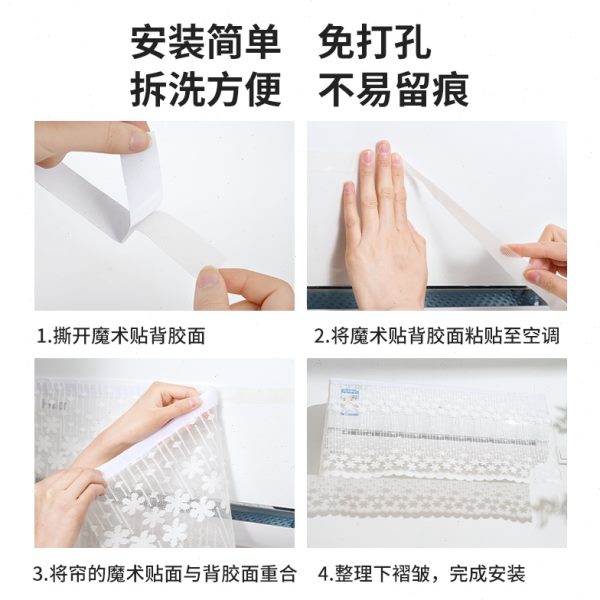 安装简单　免打孔
拆洗方便　不易留痕

1.撕开魔术贴背胶面

2.将魔术贴背胶面粘贴至空调

3.将帘的魔术贴面与背胶面重合

4.整理下褶皱，完成安装