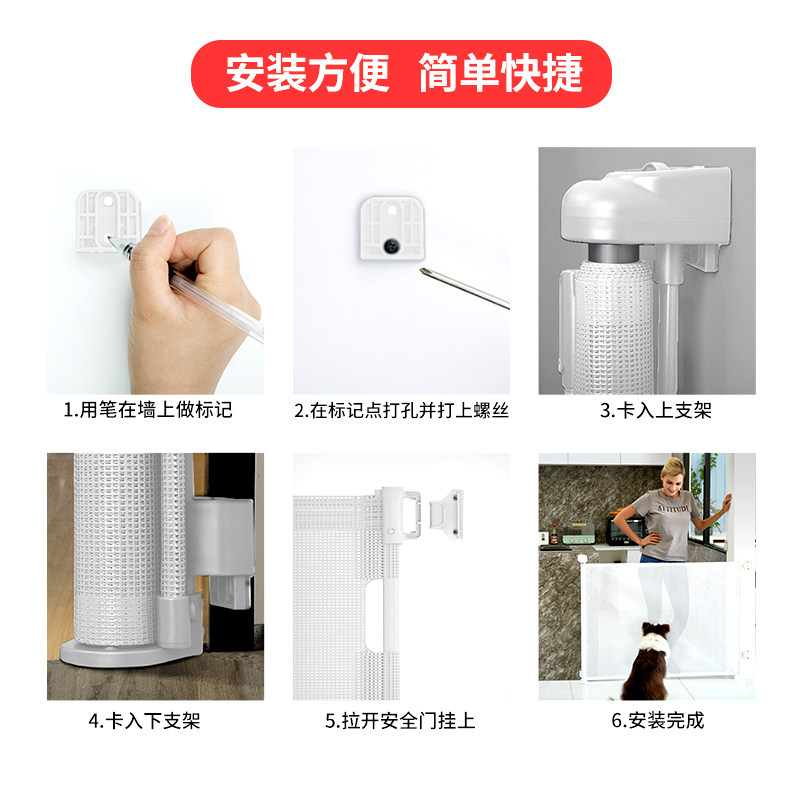 安装方便 简单快捷

1.用笔在墙上做标记

2.在标记点打孔并打上螺丝

3.卡入上支架

4.卡入下支架

5.拉开安全门挂上

ATTITUDE

6.安装完成