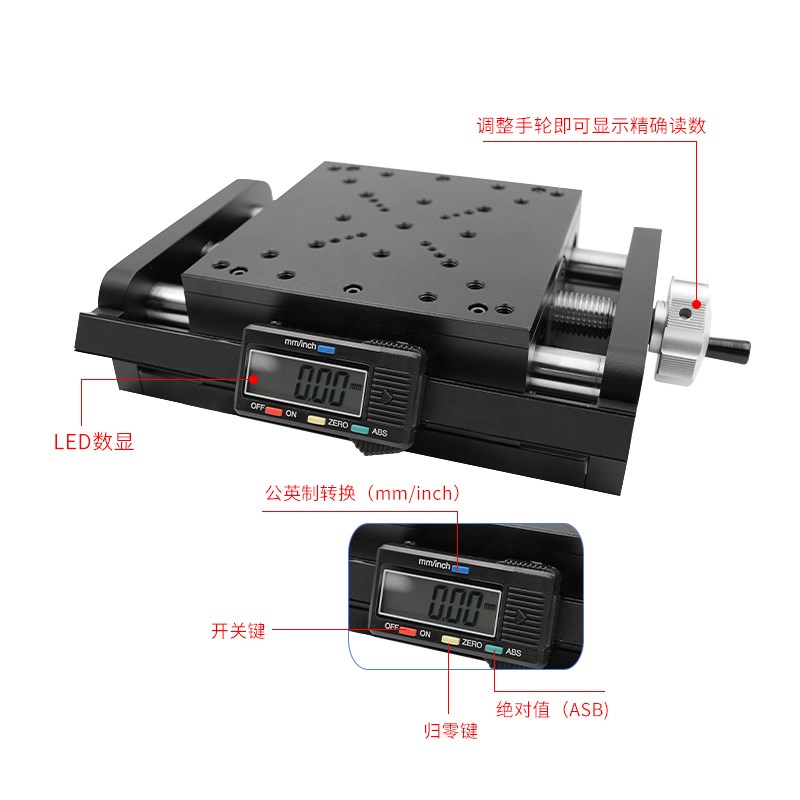 调整手轮即可显示精确读数

mm/inch
0.00 mm
OFF ON ZERO ABS

LED数显

公英制转换（mm/inch）

mm/inch
0.00 mm
OFF ON ZERO ABS

开关键

绝对值（ASB）

归零键