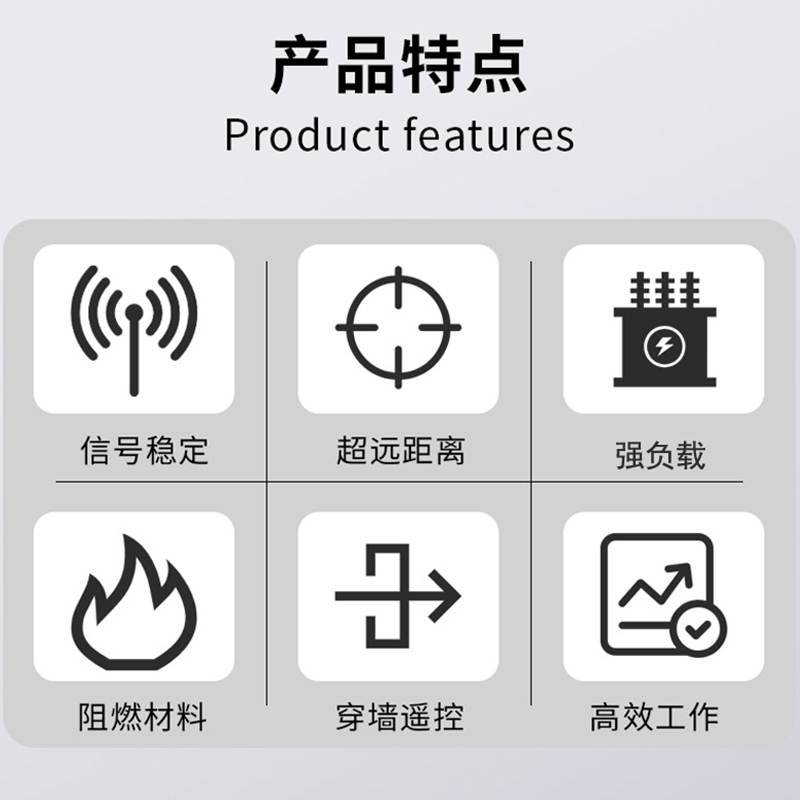 产品特点
Product features

信号稳定

超远距离

强负载

阻燃材料

穿墙遥控

高效工作