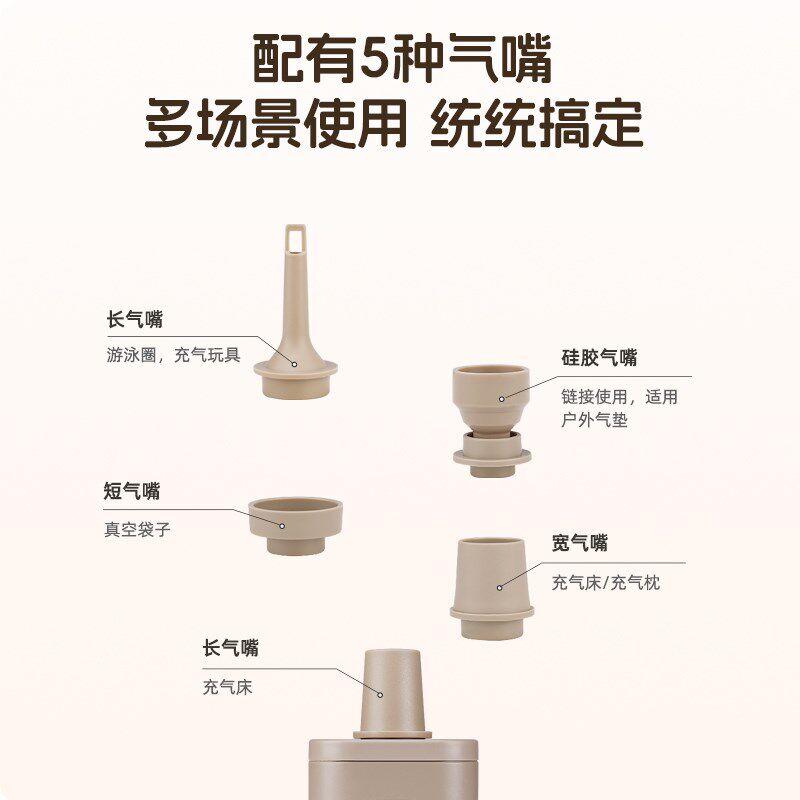 配有5种气嘴
多场景使用 统统搞定

长气嘴
游泳圈，充气玩具

硅胶气嘴
链接使用，适用户外气垫

短气嘴
真空袋子

宽气嘴
充气床/充气枕

长气嘴
充气床