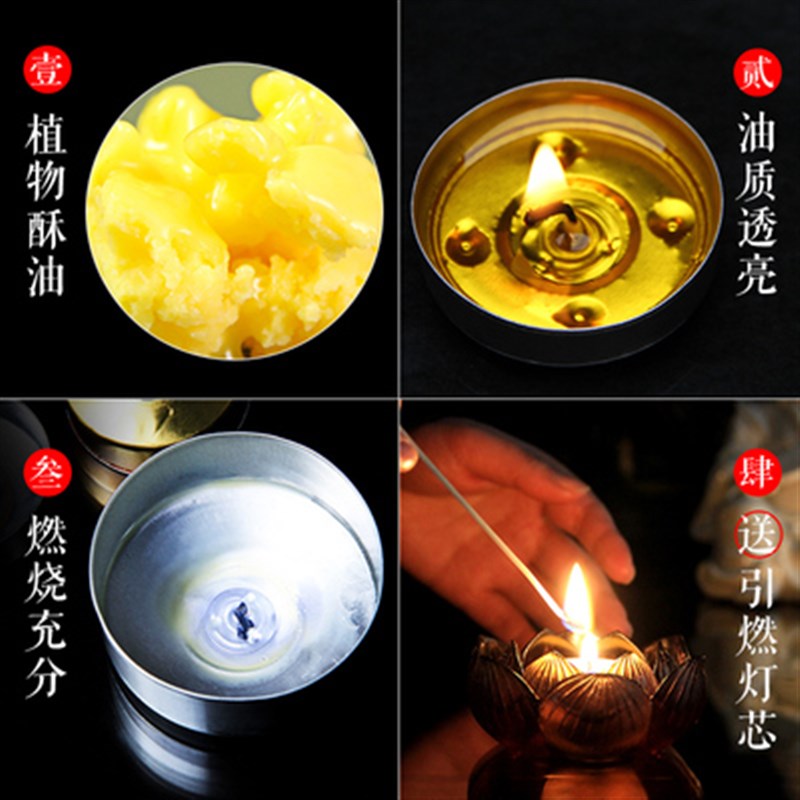 壹
植物酥油

贰
油质透亮

叁
燃烧充分

肆
送引燃灯芯