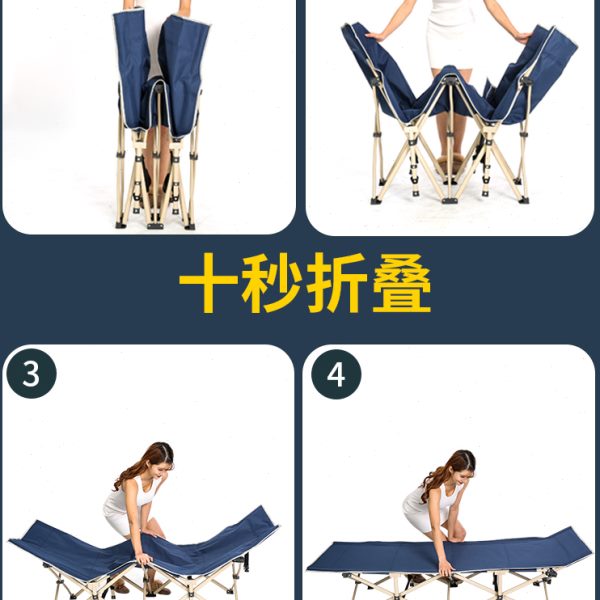 十秒折叠

3

4