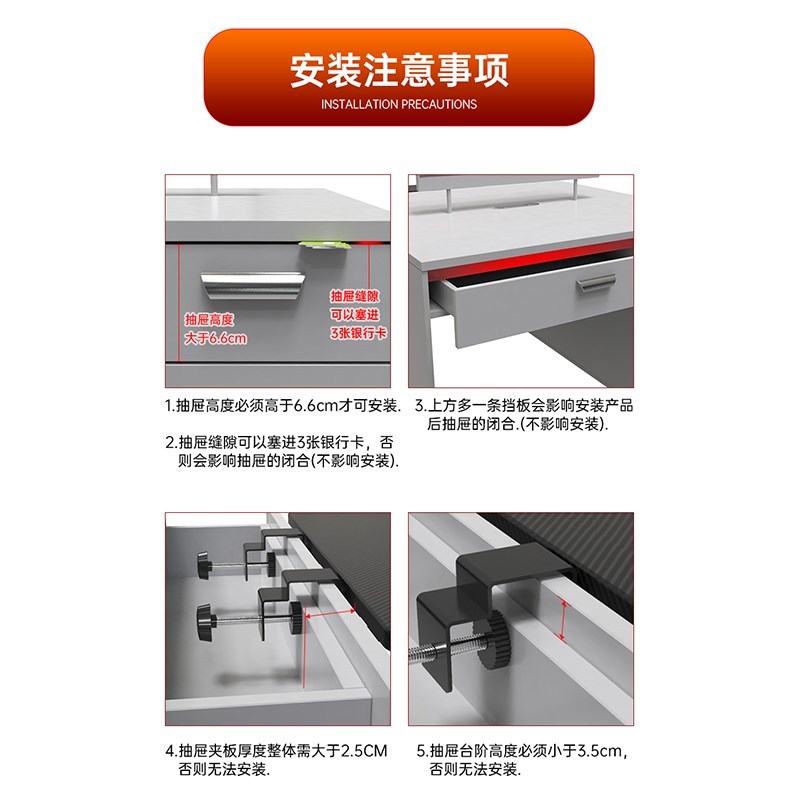 安装注意事项
INSTALLATION PRECAUTIONS

抽屉高度
大于6.6cm

抽屉缝隙
可以塞进
3张银行卡

1.抽屉高度必须高于6.6cm才可安装.

2.抽屉缝隙可以塞进3张银行卡，否则会影响抽屉的闭合(不影响安装).

3.上方多一条挡板会影响安装产品后抽屉的闭合.(不影响安装).

4.抽屉夹板厚度整体需大于2.5CM否则无法安装.

5.抽屉台阶高度必须小于3.5cm，否则无法安装.