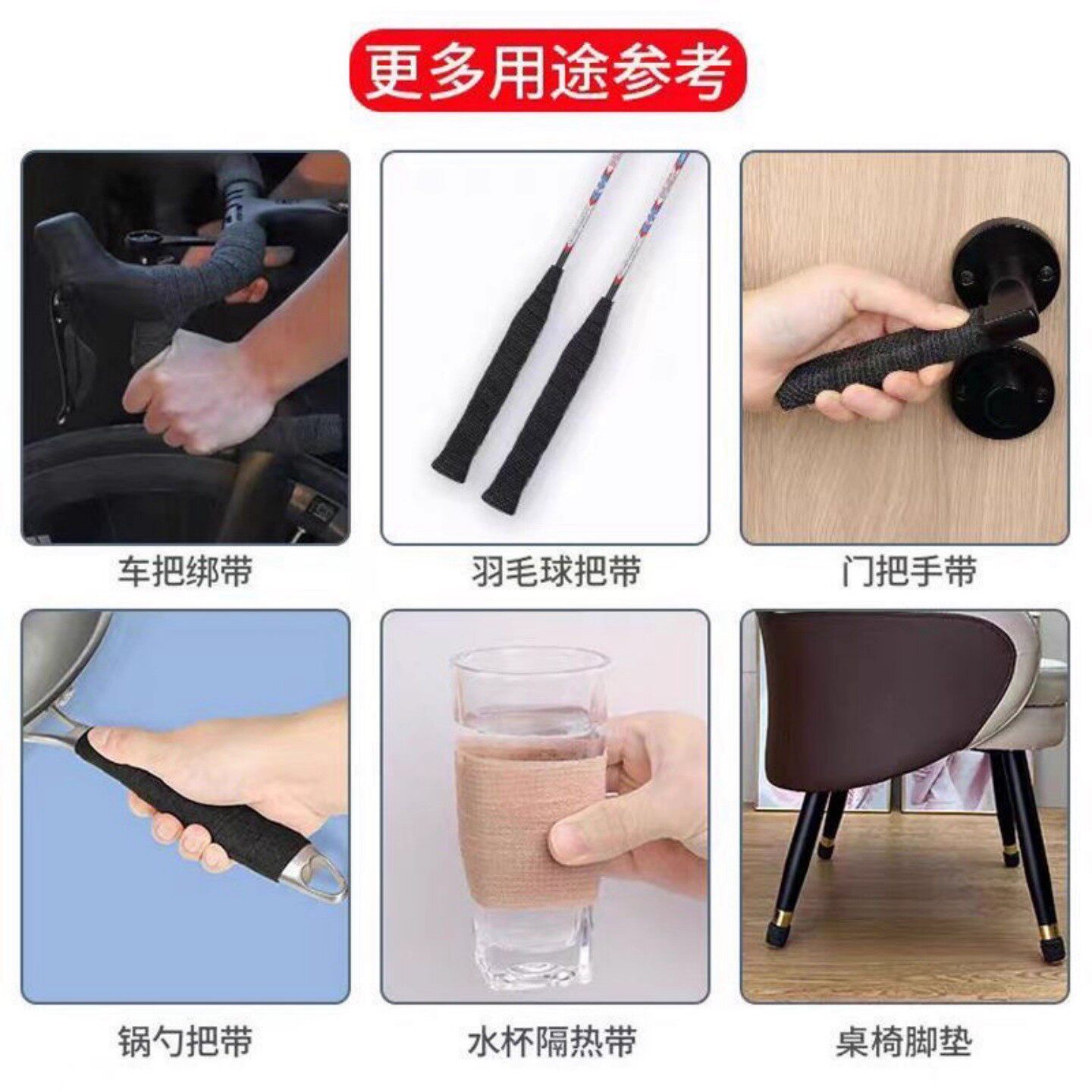 更多用途参考

车把绑带

羽毛球把带

门把手带

锅勺把带

水杯隔热带

桌椅脚垫