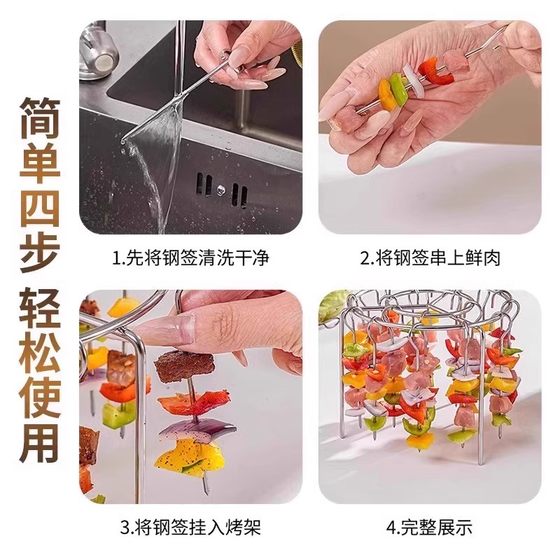 简单四步
轻松使用

1.先将钢签清洗干净

2.将钢签串上鲜肉

3.将钢签挂入烤架

4.完整展示