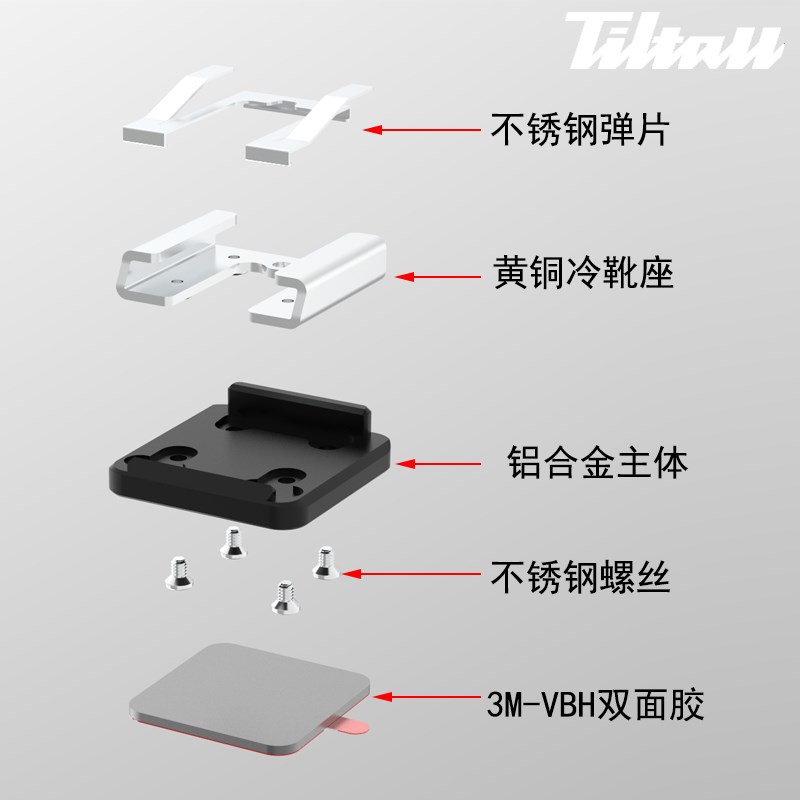 Tiltall

不锈钢弹片

黄铜冷靴座

铝合金主体

不锈钢螺丝

3M-VBH双面胶