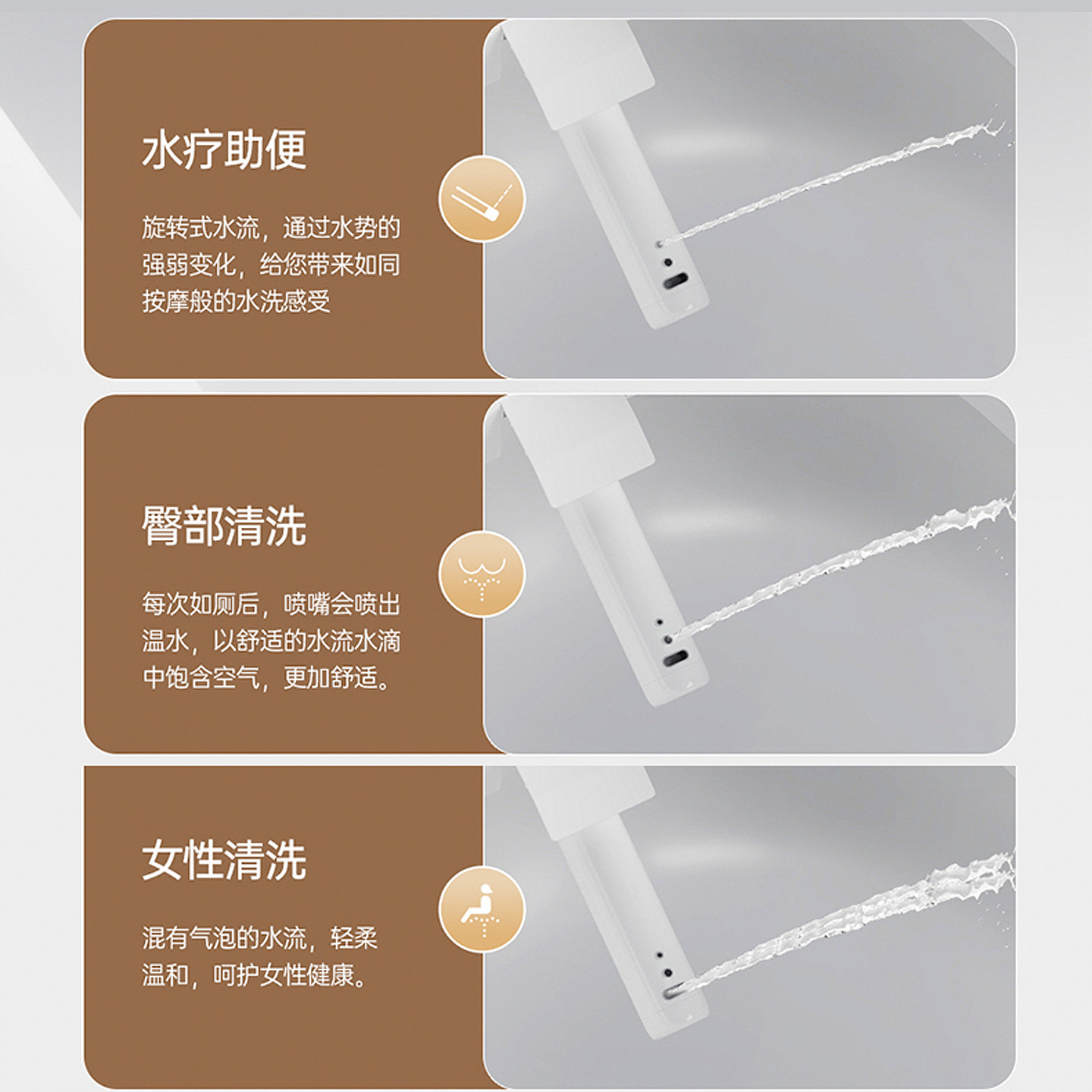 水疗助便

旋转式水流，通过水势的强弱变化，给您带来如同按摩般的水洗感受

臀部清洗

每次如厕后，喷嘴会喷出温水，以舒适的水流水滴中饱含空气，更加舒适。

女性清洗

混有气泡的水流，轻柔温和，呵护女性健康。