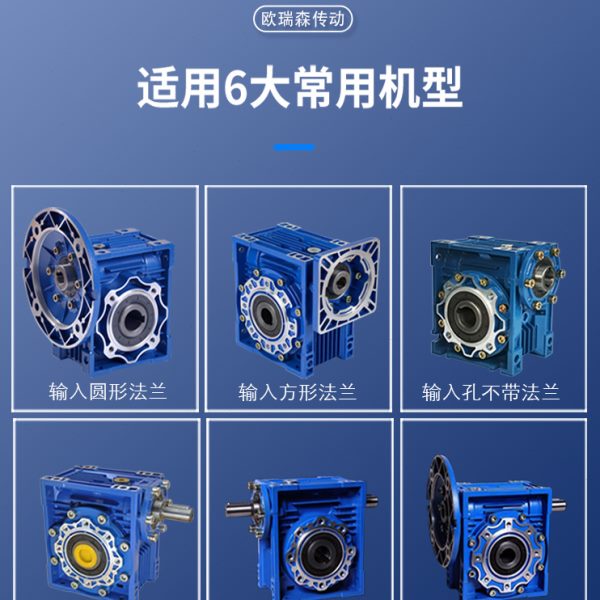 欧瑞森传动

适用6大常用机型

输入圆形法兰

输入方形法兰

输入孔不带法兰