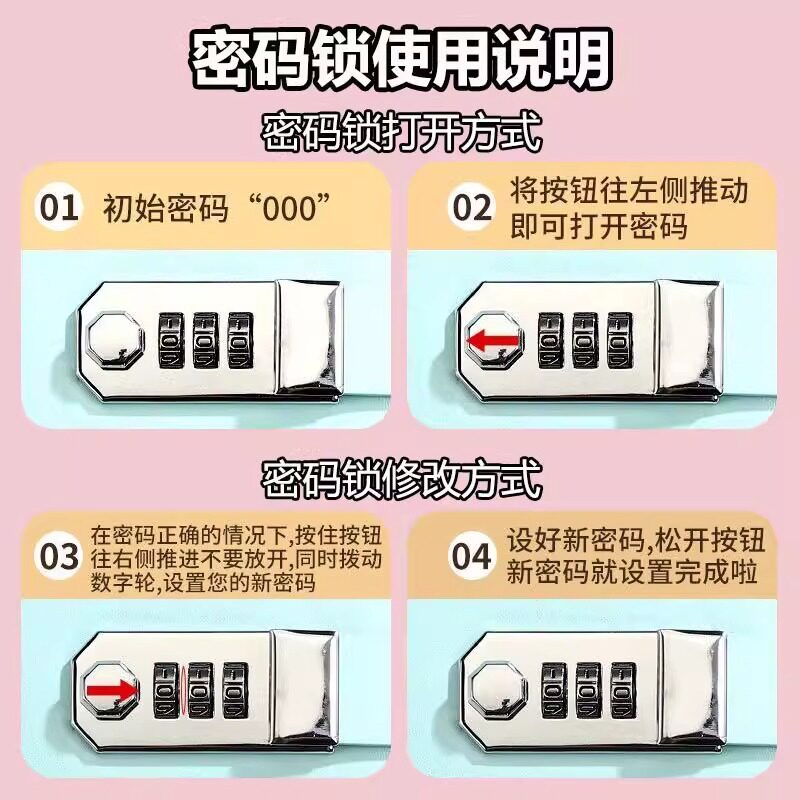 密码锁使用说明

密码锁打开方式

01 初始密码“000”

02 将按钮往左侧推动即可打开密码

密码锁修改方式

03 在密码正确的情况下,按住按钮往右侧推进不要放开,同时拨动数字轮,设置您的新密码

04 设好新密码,松开按钮新密码就设置完成啦