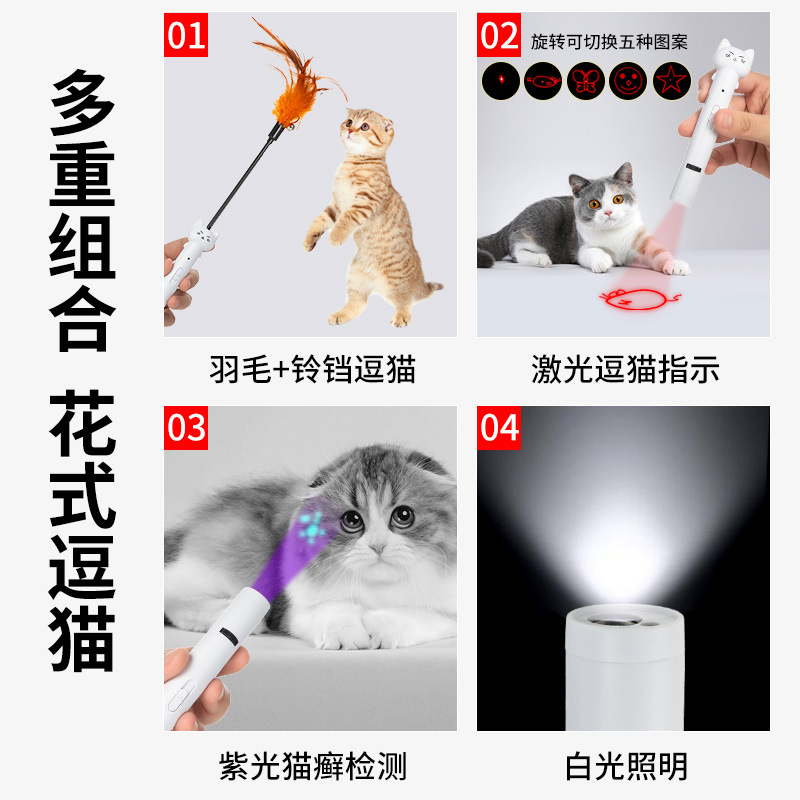 多重组合

花式逗猫

01

羽毛+铃铛逗猫

02

旋转可切换五种图案

激光逗猫指示

03

紫光猫癣检测

04

白光照明