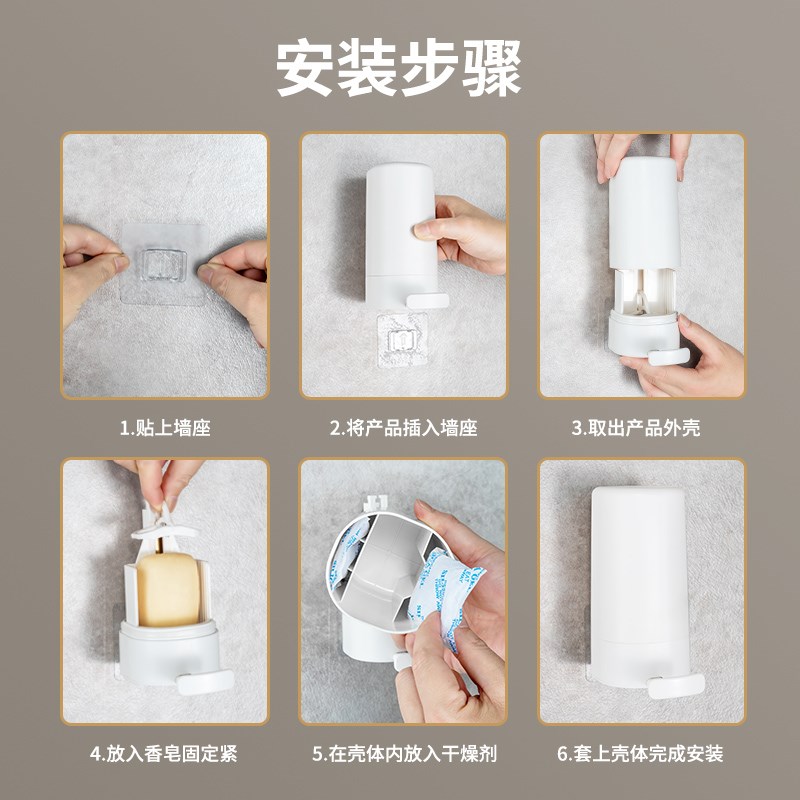 安装步骤

1.贴上墙座

2.将产品插入墙座

3.取出产品外壳

4.放入香皂固定紧

5.在壳体内放入干燥剂

6.套上壳体完成安装