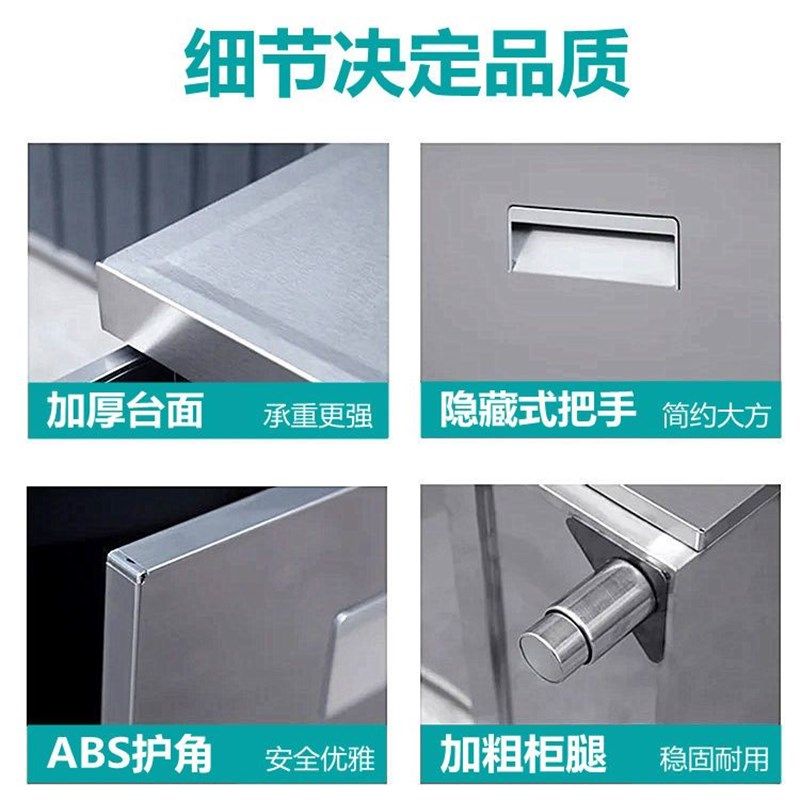 细节决定品质

加厚台面 承重更强

隐藏式把手 简约大方

ABS护角 安全优雅

加粗柜腿 稳固耐用