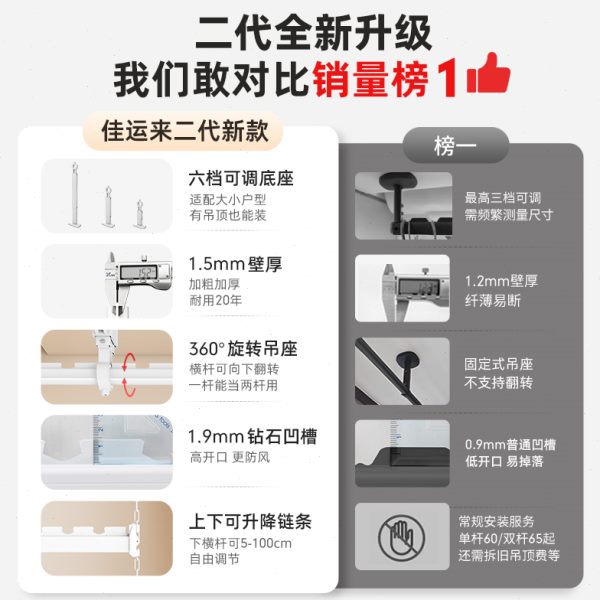 二代全新升级
我们敢对比销量榜1

佳运来二代新款

六档可调底座
适配大小户型
有吊顶也能装

1.5mm壁厚
加粗加厚
耐用20年

360°旋转吊座
横杆可向下翻转
一杆能当两杆用

1.9mm钻石凹槽
高开口 更防风

上下可升降链条
下横杆可5-100cm
自由调节

榜一

最高三档可调
需频繁测量尺寸

1.2mm壁厚
纤薄易断

固定式吊座
不支持翻转

0.9mm普通凹槽
低开口 易掉落

常规安装服务
单杆60/双杆65起
还需拆旧吊顶费等