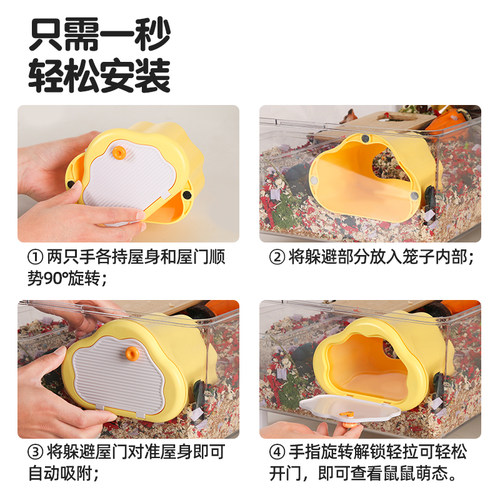 只需一秒
轻松安装

① 两只手各持屋身和屋门顺势90°旋转；

② 将躲避部分放入笼子内部；

③ 将躲避屋门对准屋身即可自动吸附；

④ 手指旋转解锁轻拉可轻松开门，即可查看鼠鼠萌态。