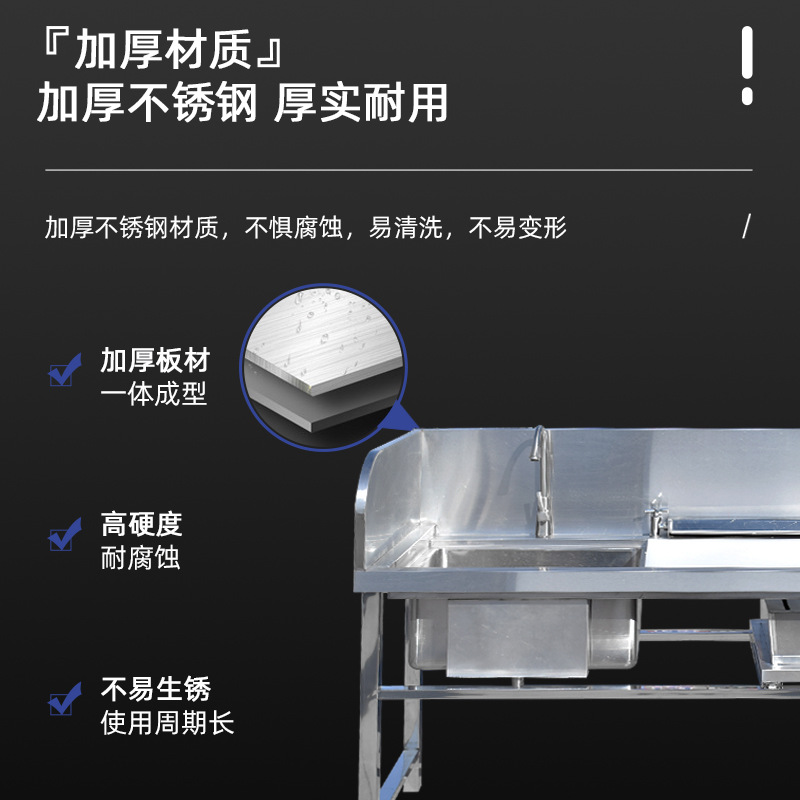 『加厚材质』
加厚不锈钢 厚实耐用

加厚不锈钢材质，不惧腐蚀，易清洗，不易变形

加厚板材
一体成型

高硬度
耐腐蚀

不易生锈
使用周期长