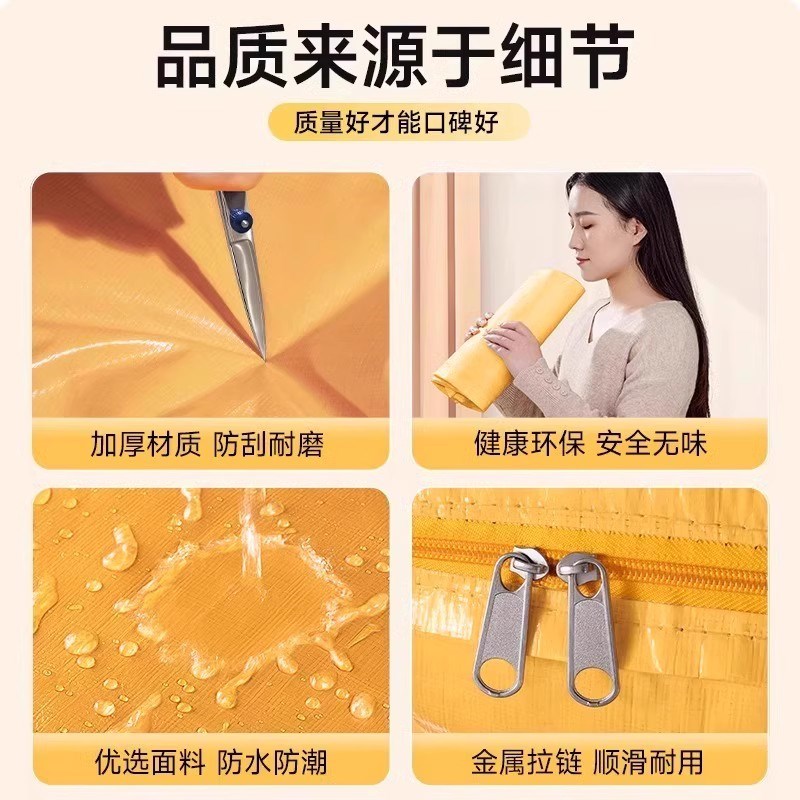 品质来源于细节

质量好才能口碑好

加厚材质 防刮耐磨

健康环保 安全无味

优选面料 防水防潮

金属拉链 顺滑耐用