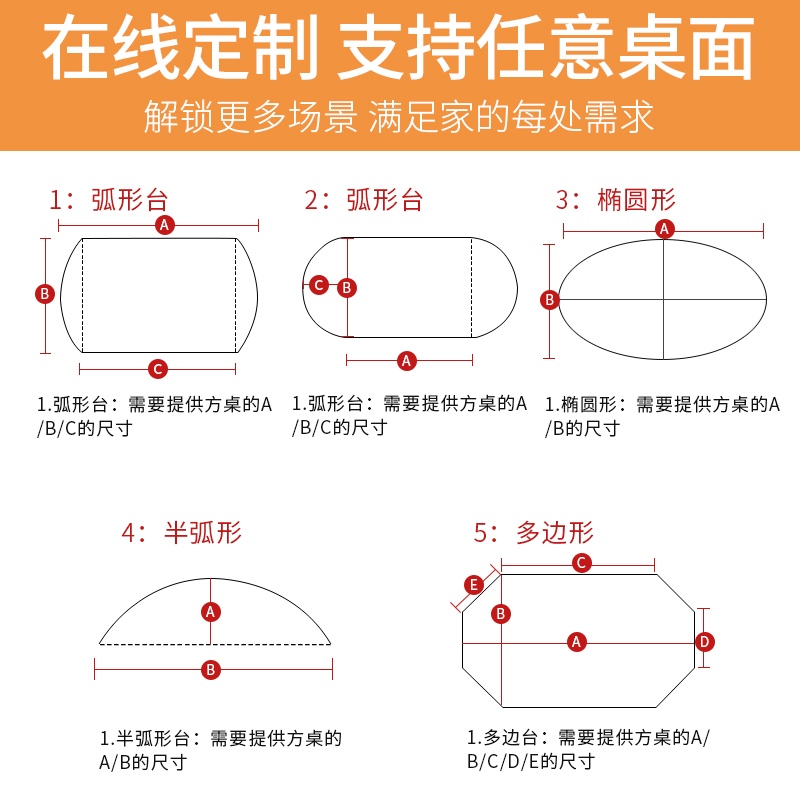 在线定制 支持任意桌面
解锁更多场景 满足家的每处需求

1：弧形台

A
B
C

1.弧形台：需要提供方桌的A/B/C的尺寸

2：弧形台

C
B
A

1.弧形台：需要提供方桌的A/B/C的尺寸

3：椭圆形

A
B

1.椭圆形：需要提供方桌的A/B的尺寸

4：半弧形

A
B

1.半弧形台：需要提供方桌的A/B的尺寸

5：多边形

C
E
B
A
D

1.多边台：需要提供方桌的A/B/C/D/E的尺寸