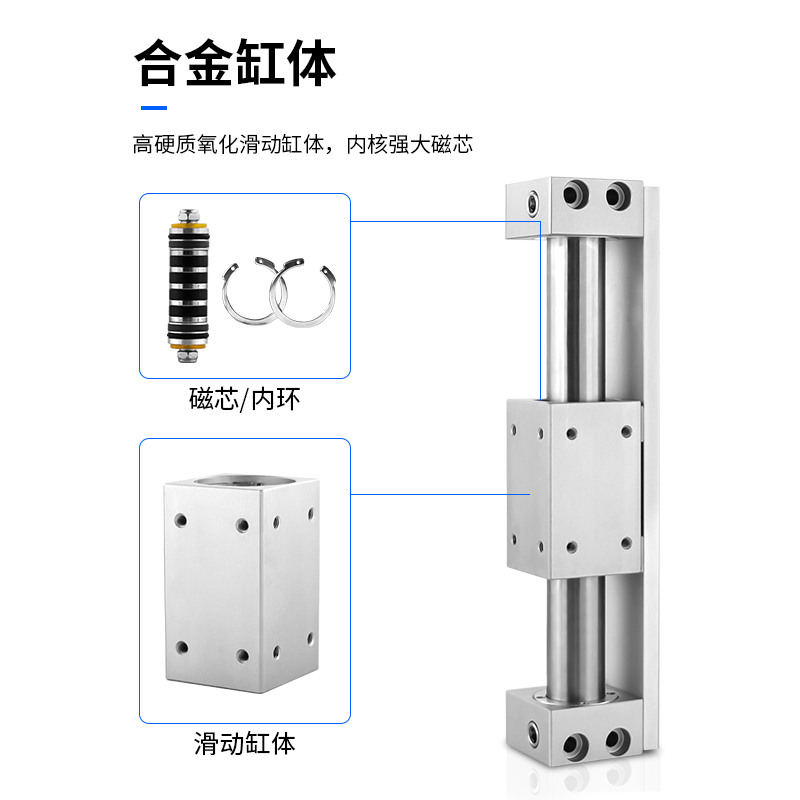 合金缸体

高硬质氧化滑动缸体，内核强大磁芯

磁芯/内环

滑动缸体