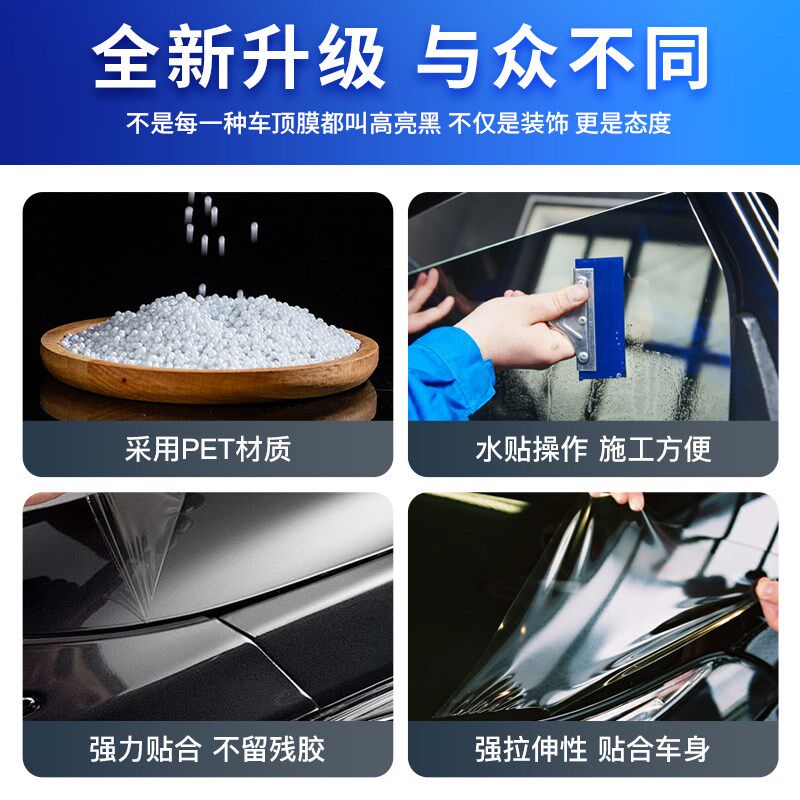 全新升级 与众不同

不是每一种车顶膜都叫高亮黑 不仅是装饰 更是态度

采用PET材质

水贴操作 施工方便

强力贴合 不留残胶

强拉伸性 贴合车身