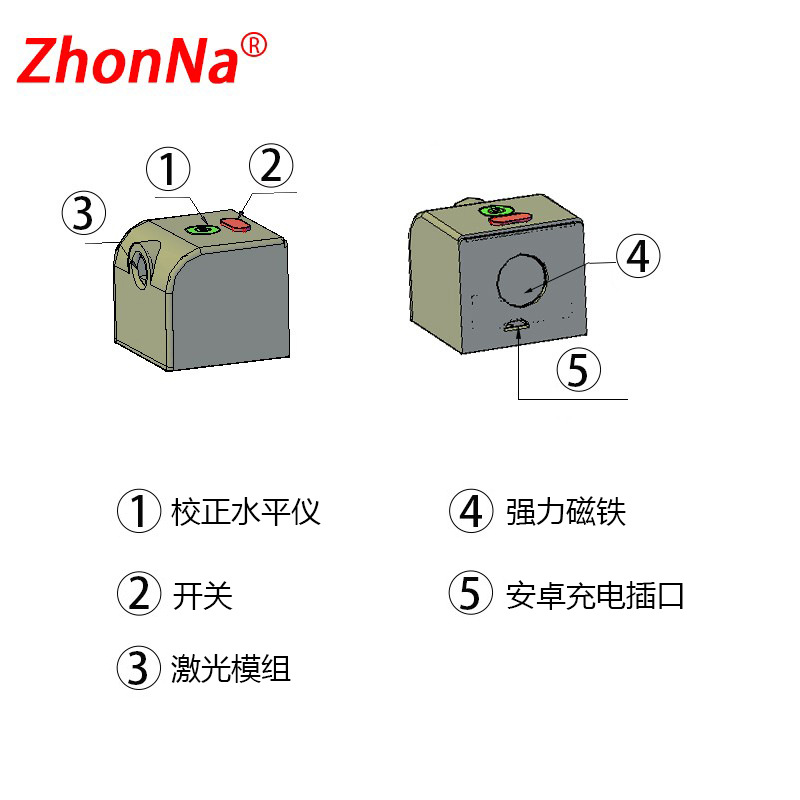 ZhonNa®

①

②

③

④

⑤

① 校正水平仪

② 开关

③ 激光模组

④ 强力磁铁

⑤ 安卓充电插口