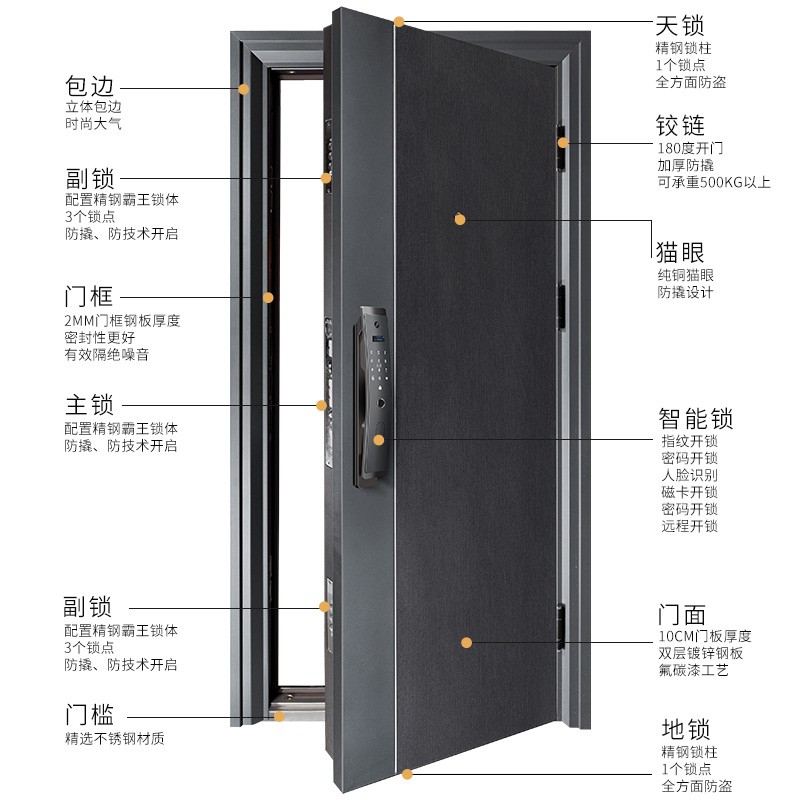 包边
立体包边
时尚大气

副锁
配置精钢霸王锁体
3个锁点
防撬、防技术开启

门框
2MM门框钢板厚度
密封性更好
有效隔绝噪音

主锁
配置精钢霸王锁体
防撬、防技术开启

副锁
配置精钢霸王锁体
3个锁点
防撬、防技术开启

门槛
精选不锈钢材质

天锁
精钢锁柱
1个锁点
全方面防盗

铰链
180度开门
加厚防撬
可承重500KG以上

猫眼
纯铜猫眼
防撬设计

智能锁
指纹开锁
密码开锁
人脸识别
磁卡开锁
密码开锁
远程开锁

门面
10CM门板厚度
双层镀锌钢板
氟碳漆工艺

地锁
精钢锁柱
1个锁点
全方面防盗