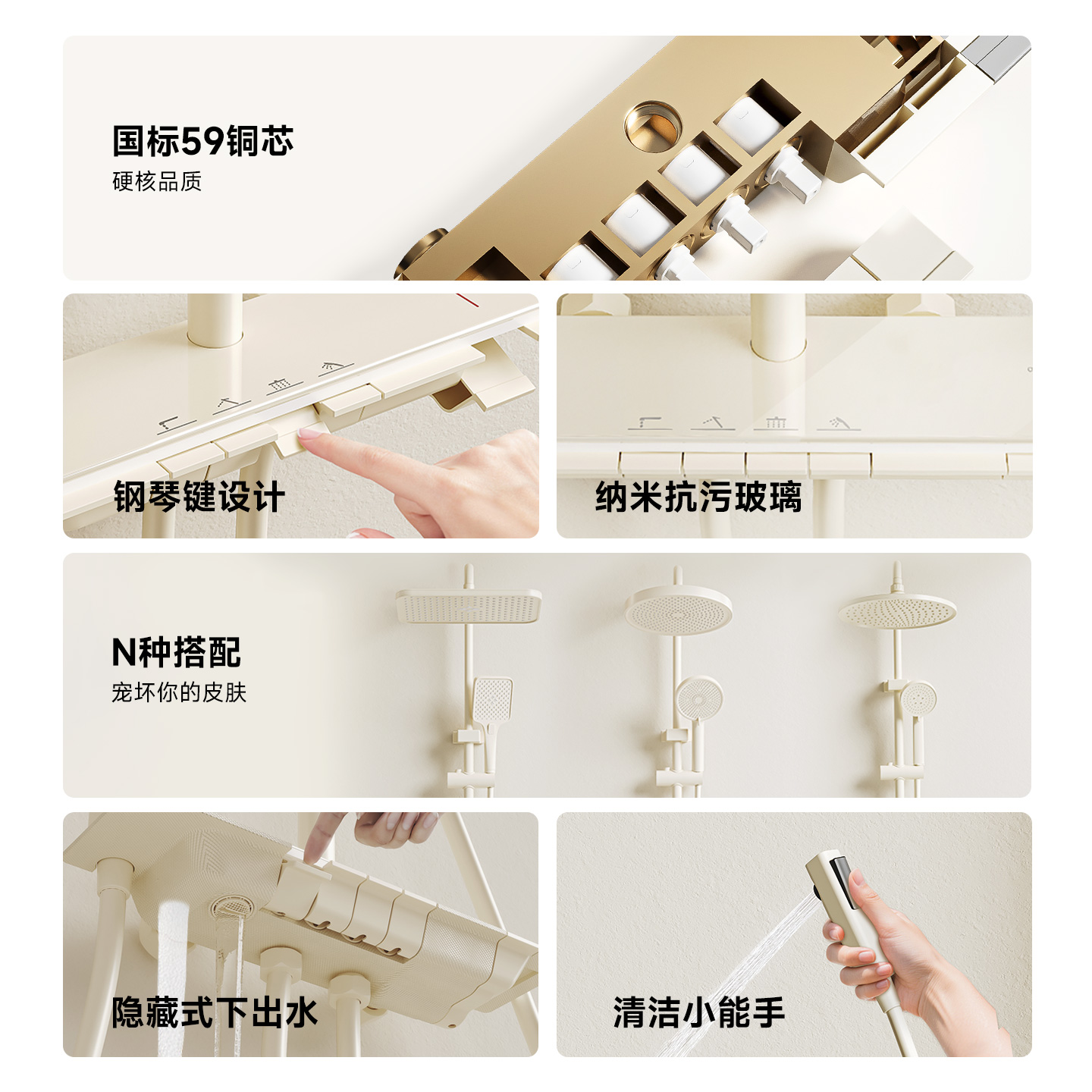 国标59铜芯
硬核品质

钢琴键设计

纳米抗污玻璃

N种搭配
宠坏你的皮肤

隐藏式下出水

清洁小能手