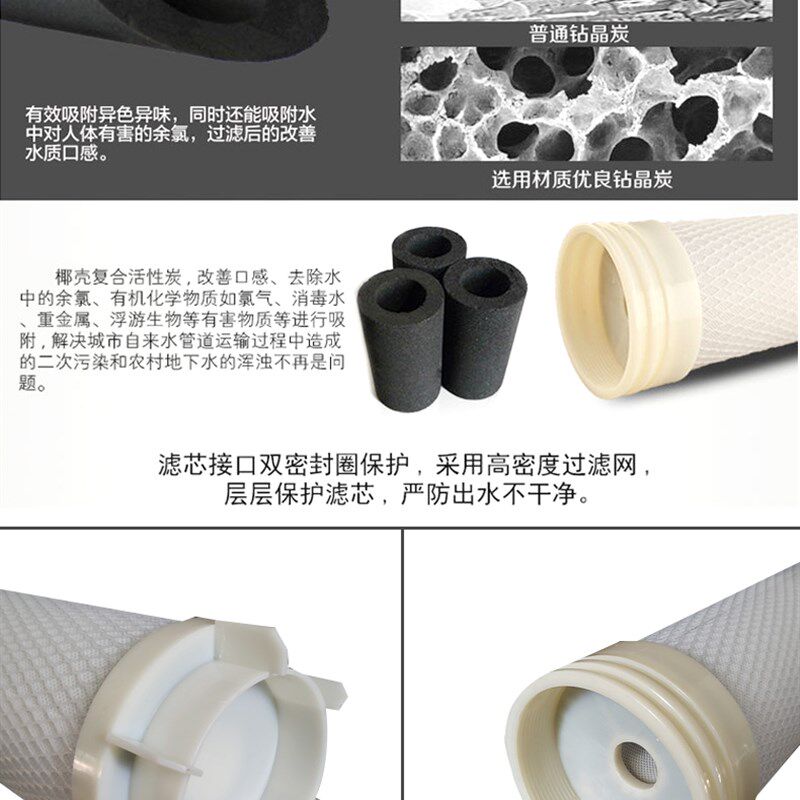 普通钻晶炭

有效吸附异色异味，同时还能吸附水中对人体有害的余氯，过滤后的改善水质口感。

选用材质优良钻晶炭

椰壳复合活性炭，改善口感、去除水中的余氯、有机化学物质如氯气、消毒水、重金属、浮游生物等有害物质等进行吸附，解决城市自来水管道运输过程中造成的二次污染和农村地下水的浑浊不再是问题。

滤芯接口双密封圈保护，采用高密度过滤网，层层保护滤芯，严防出水不干净。