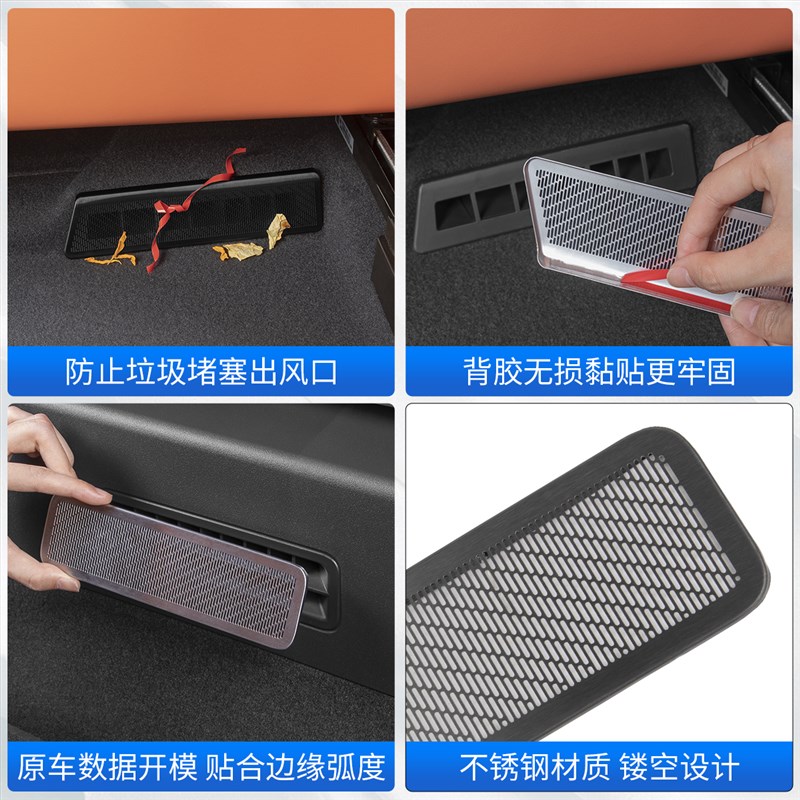 防止垃圾堵塞出风口

背胶无损黏贴更牢固

原车数据开模 贴合边缘弧度

不锈钢材质 镂空设计