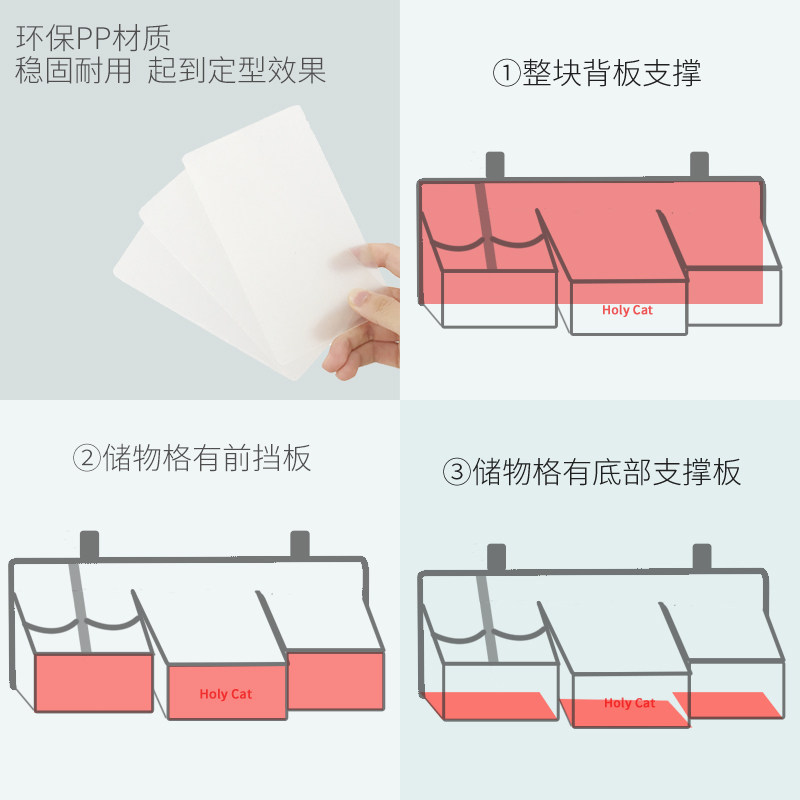 环保PP材质
稳固耐用 起到定型效果

①整块背板支撑

Holy Cat

②储物格有前挡板

Holy Cat

③储物格有底部支撑板

Holy Cat