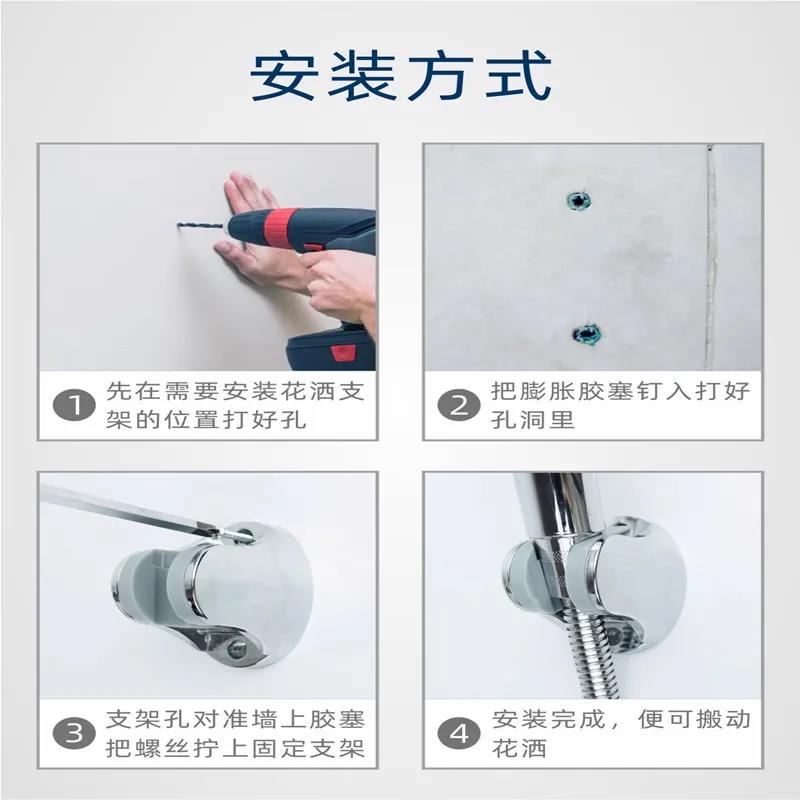 安装方式

1 先在需要安装花洒支架的位置打好孔

2 把膨胀胶塞钉入打好孔洞里

3 支架孔对准墙上胶塞把螺丝拧上固定支架

4 安装完成，便可搬动花洒