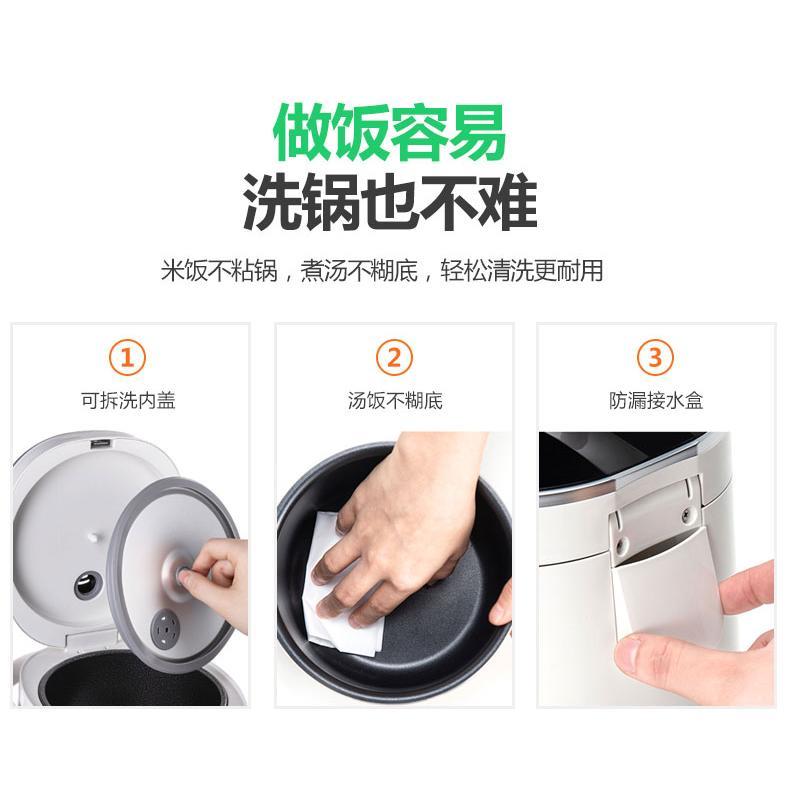 做饭容易
洗锅也不难

米饭不粘锅，煮汤不糊底，轻松清洗更耐用

①
可拆洗内盖

②
汤饭不糊底

③
防漏接水盒